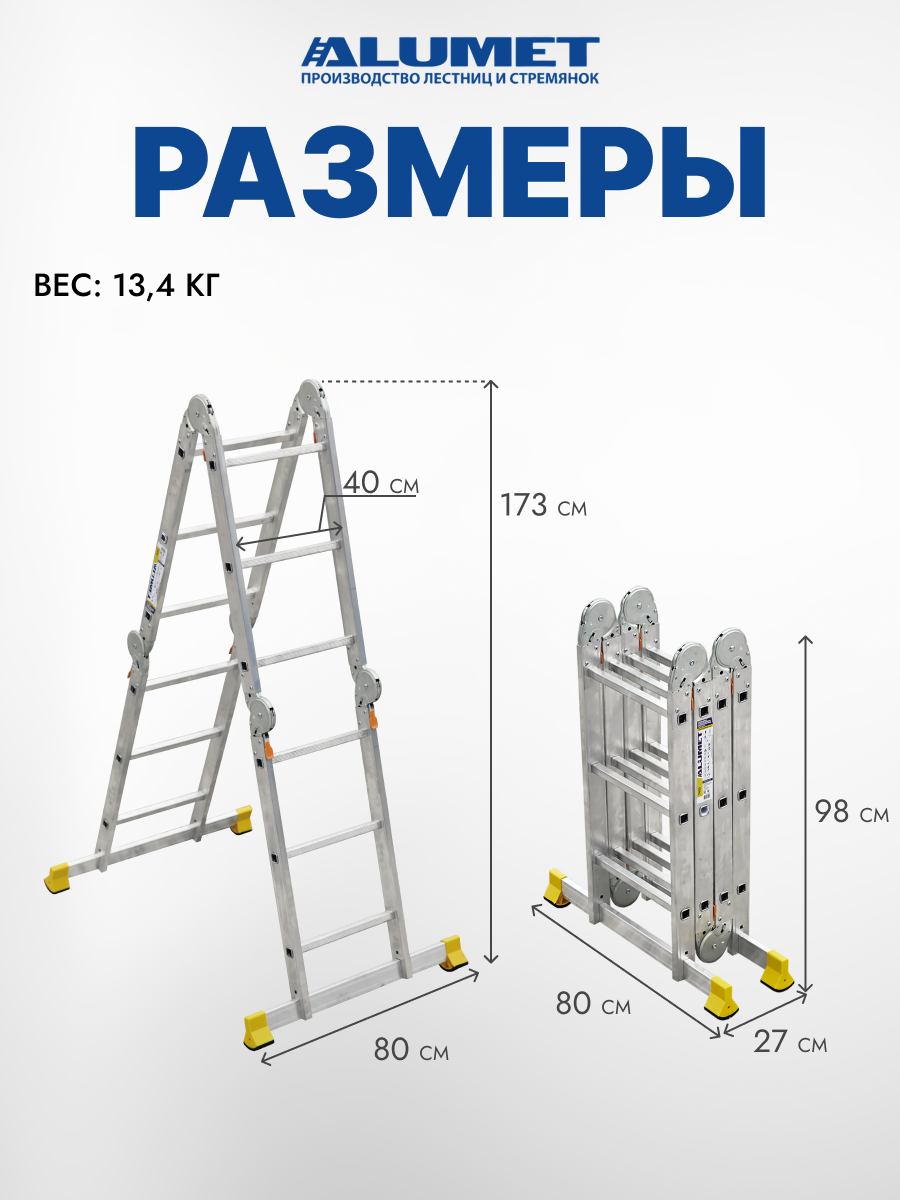 ALUMET
ПРОИЗВОДСТВО ЛЕСТНИЦ И СТРЕМЯНОК

РАЗМЕРЫ

ВЕС: 13,4 КГ

40 см

173 см

80 см

98 см

80 см

27 см