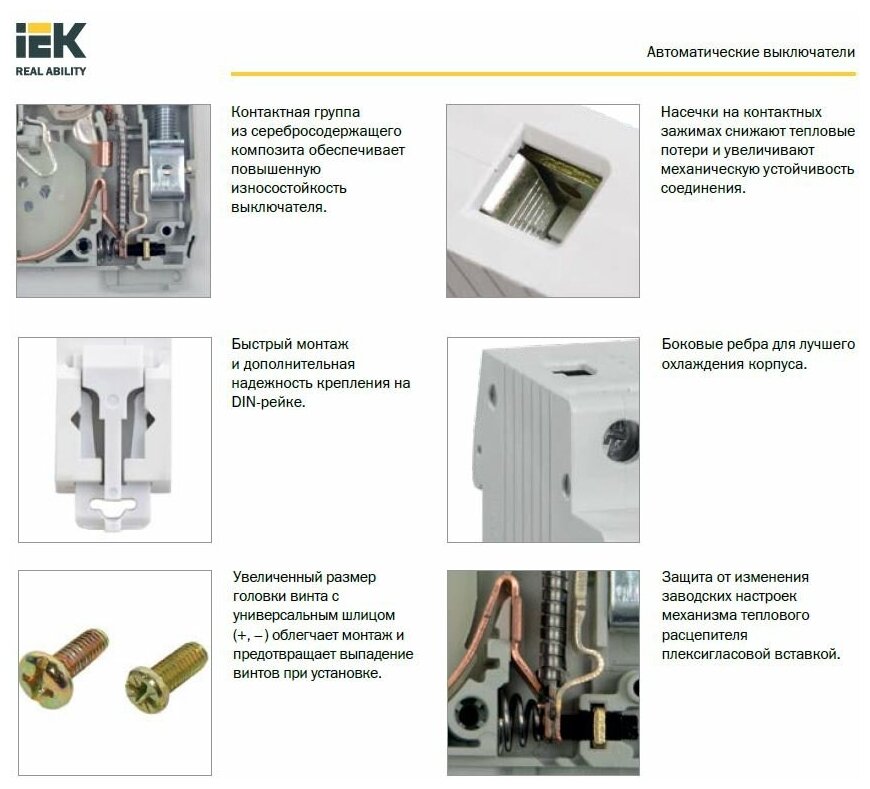 IEK
REAL ABILITY

Автоматические выключатели

Контактная группа из серебросодержащего композита обеспечивает повышенную износостойкость выключателя.

Насечки на контактных зажимах снижают тепловые потери и увеличивают механическую устойчивость соединения.

Быстрый монтаж и дополнительная надежность крепления на DIN-рейке.

Боковые ребра для лучшего охлаждения корпуса.

Увеличенный размер головки винта с универсальным шлицом (+, –) облегчает монтаж и предотвращает выпадение винтов при установке.

Защита от изменения заводских настроек механизма теплового расцепителя плексигласовой вставкой.