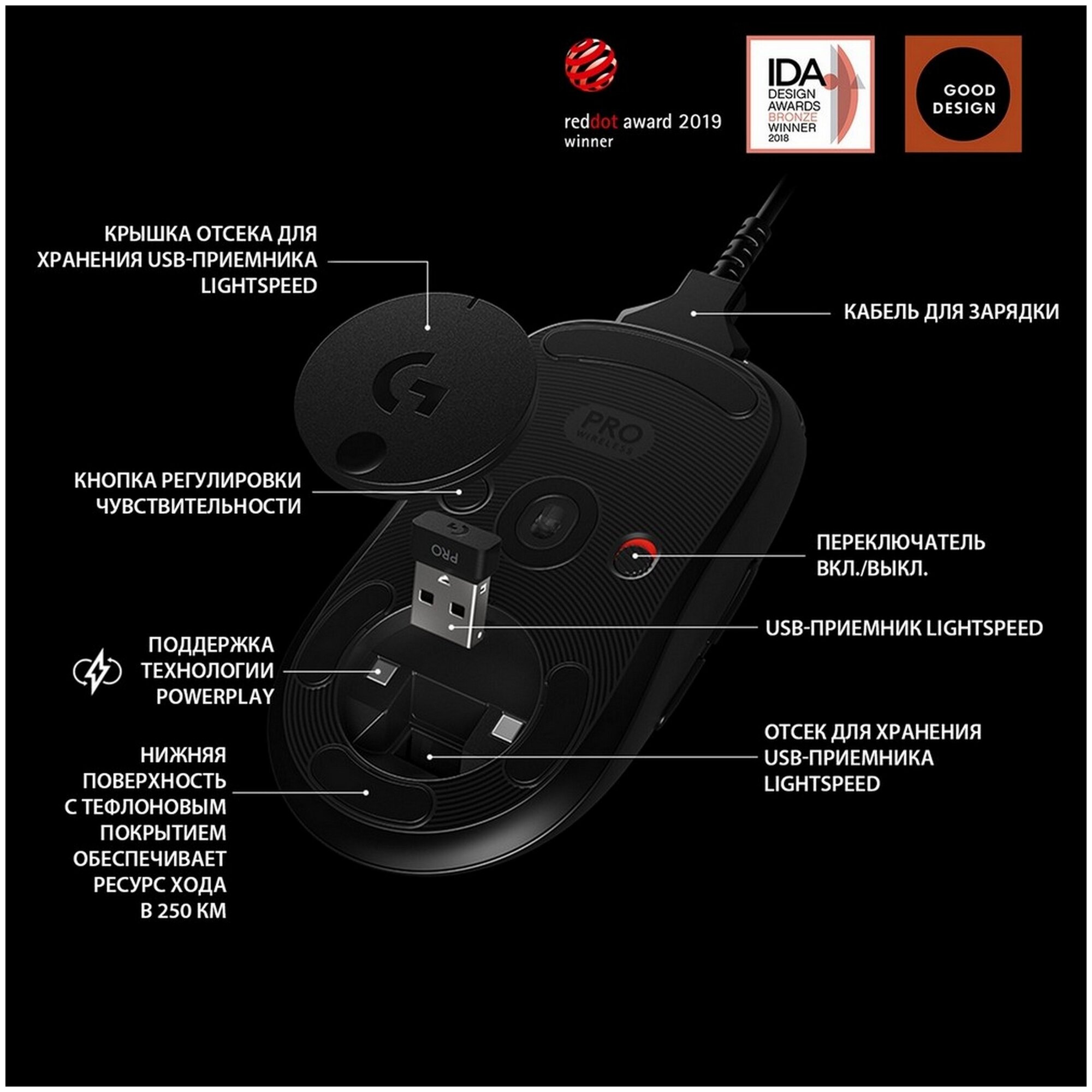 reddot award 2019
winner

IDA
DESIGN
AWARDS
BRONZE
WINNER
2018

GOOD
DESIGN

КРЫШКА ОТСЕКА ДЛЯ ХРАНЕНИЯ USB-ПРИЕМНИКА LIGHTSPEED

КАБЕЛЬ ДЛЯ ЗАРЯДКИ

PRO
WIRELESS

КНОПКА РЕГУЛИРОВКИ ЧУВСТВИТЕЛЬНОСТИ

PRO

ПЕРЕКЛЮЧАТЕЛЬ ВКЛ./ВЫКЛ.

USB-ПРИЕМНИК LIGHTSPEED

ПОДДЕРЖКА ТЕХНОЛОГИИ POWERPLAY

ОТСЕК ДЛЯ ХРАНЕНИЯ USB-ПРИЕМНИКА LIGHTSPEED

НИЖНЯЯ ПОВЕРХНОСТЬ С ТЕФЛОНОВЫМ ПОКРЫТИЕМ ОБЕСПЕЧИВАЕТ РЕСУРС ХОДА В 250 КМ