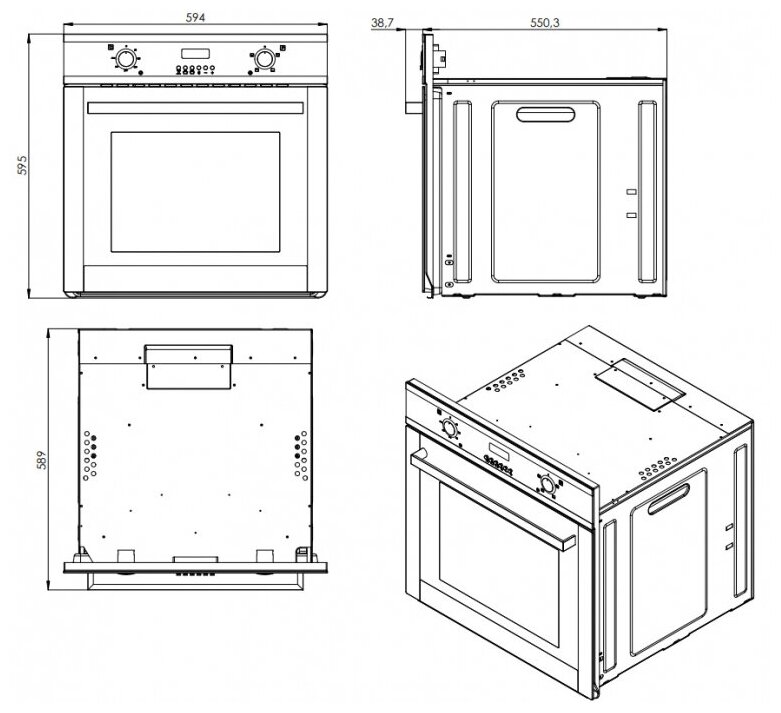 594

595

38,7

550,3

589