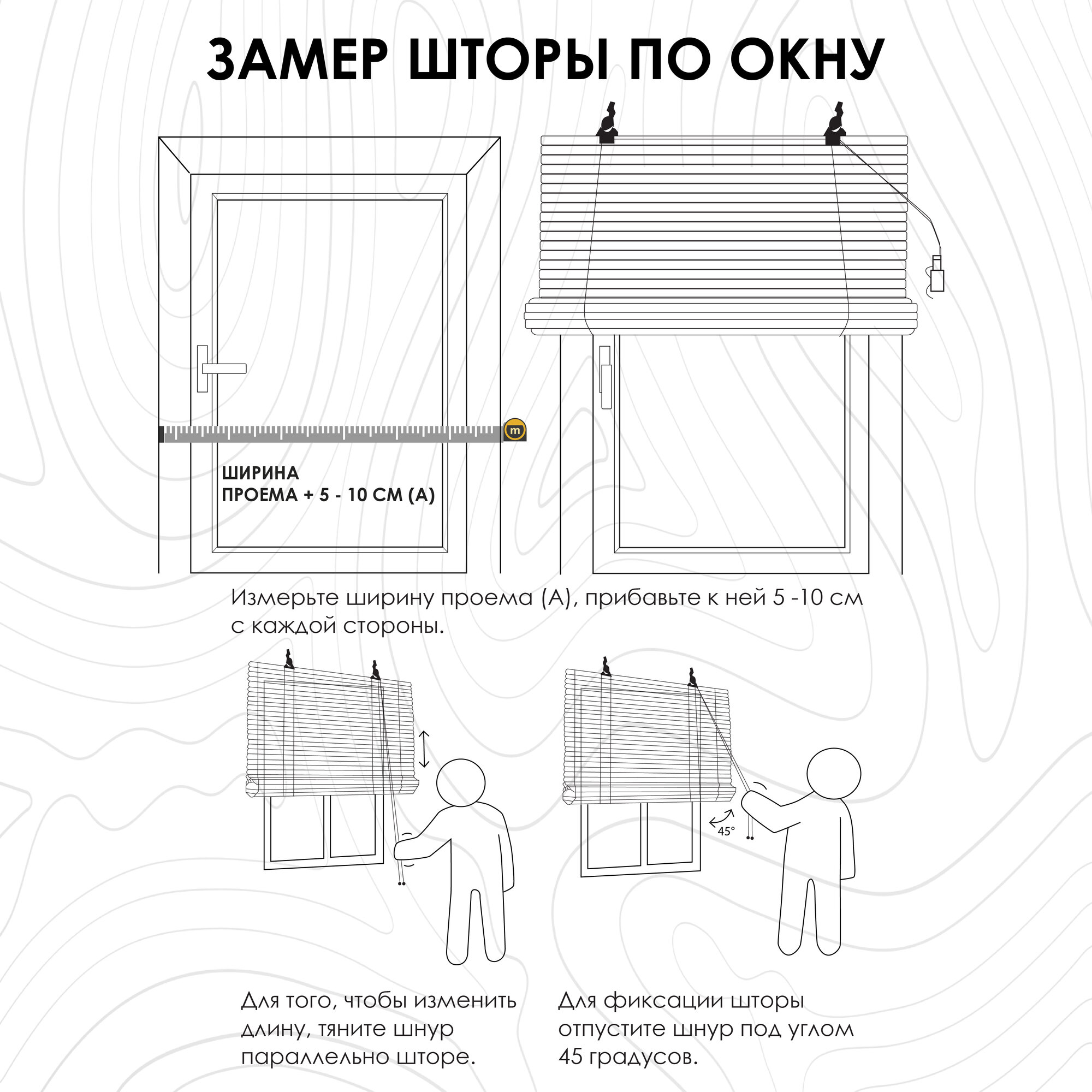 ЗАМЕР ШТОРЫ ПО ОКНУ

m

ШИРИНА
ПРОЕМА + 5 - 10 СМ (А)

Измерьте ширину проема (А), прибавьте к ней 5 -10 см с каждой стороны.

45°

Для того, чтобы изменить длину, тяните шнур параллельно шторе.

Для фиксации шторы отпустите шнур под углом 45 градусов.