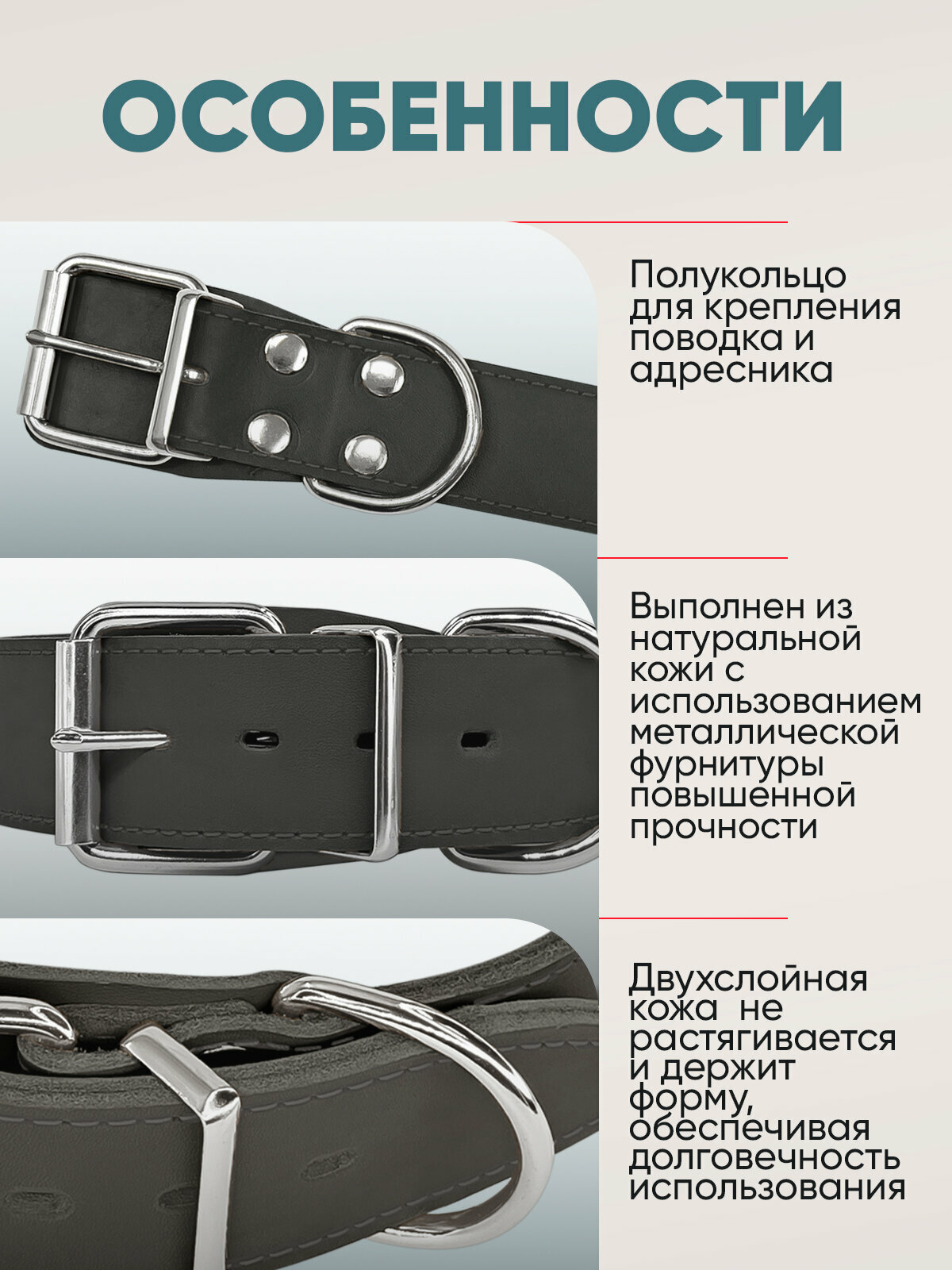 ОСОБЕННОСТИ

Полукольцо для крепления поводка и адресника

Выполнен из натуральной кожи с использованием металлической фурнитуры повышенной прочности

Двухслойная кожа не растягивается и держит форму, обеспечивая долговечность использования