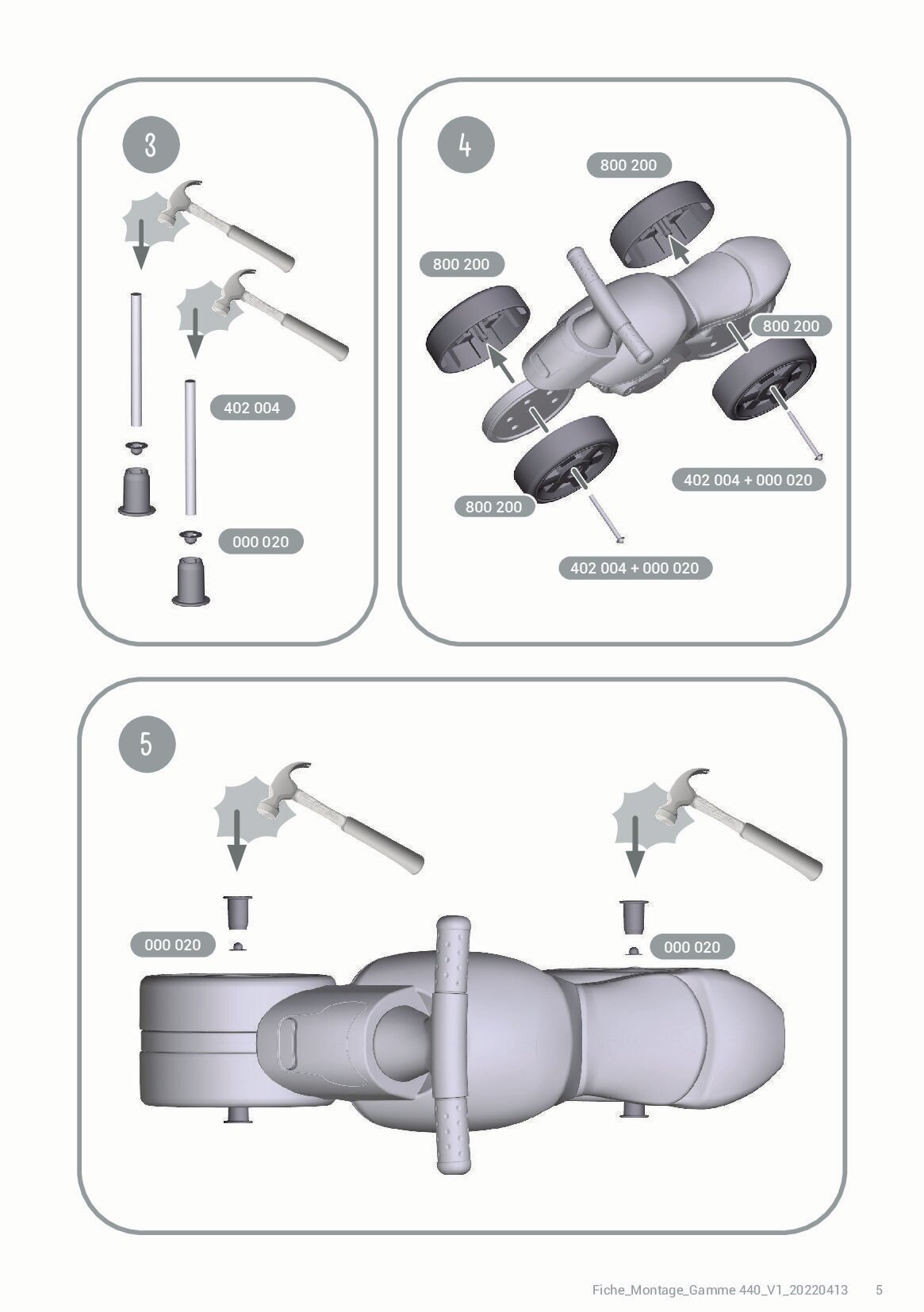 3

402 004

000 020

4

800 200

800 200

800 200

800 200

402 004 + 000 020

402 004 + 000 020

5

000 020

000 020

Fiche_Montage_Gamme 440_V1_20220413 5