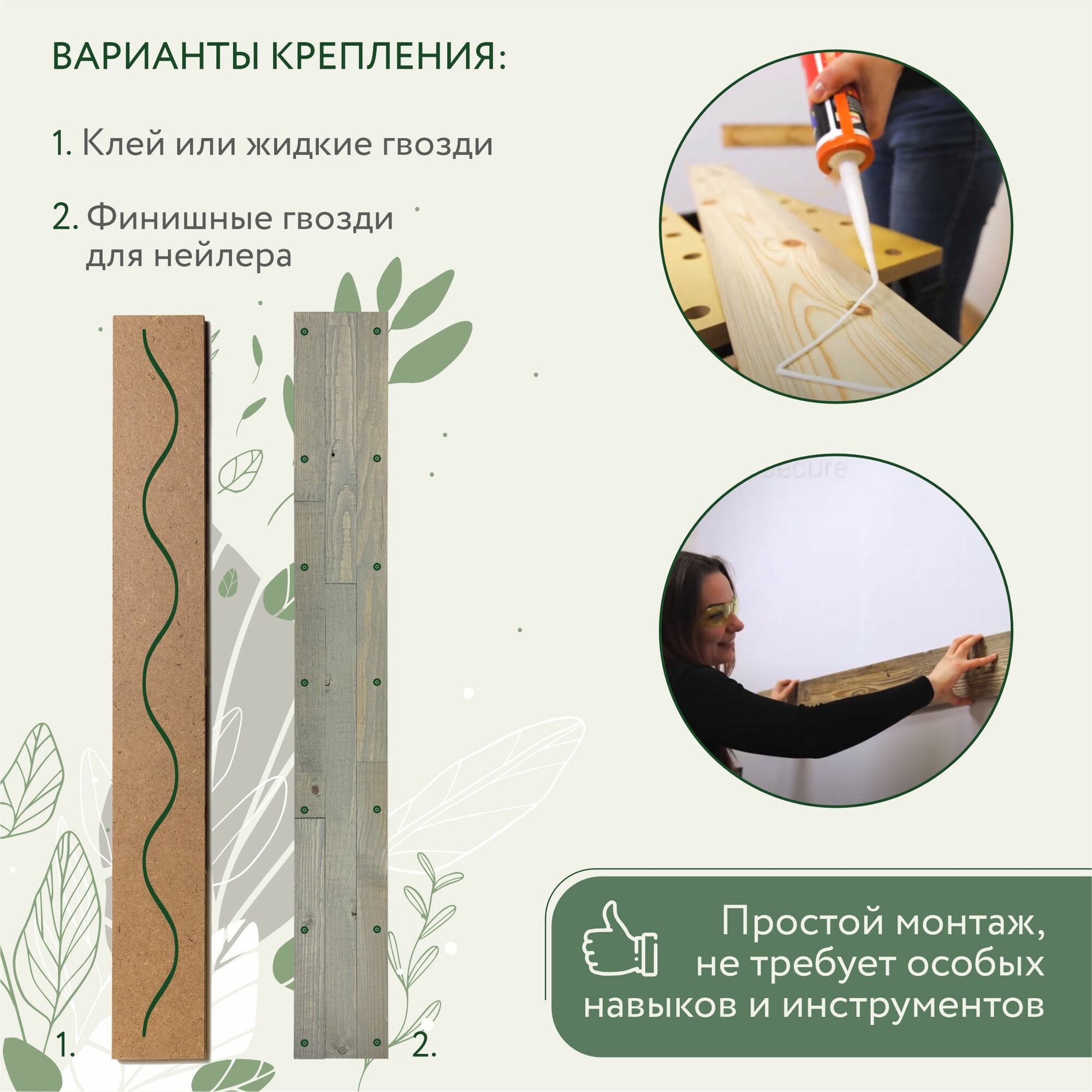 ВАРИАНТЫ КРЕПЛЕНИЯ:

1. Клей или жидкие гвозди

2. Финишные гвозди для нейлера

secure

1.

2.

Простой монтаж, не требует особых навыков и инструментов