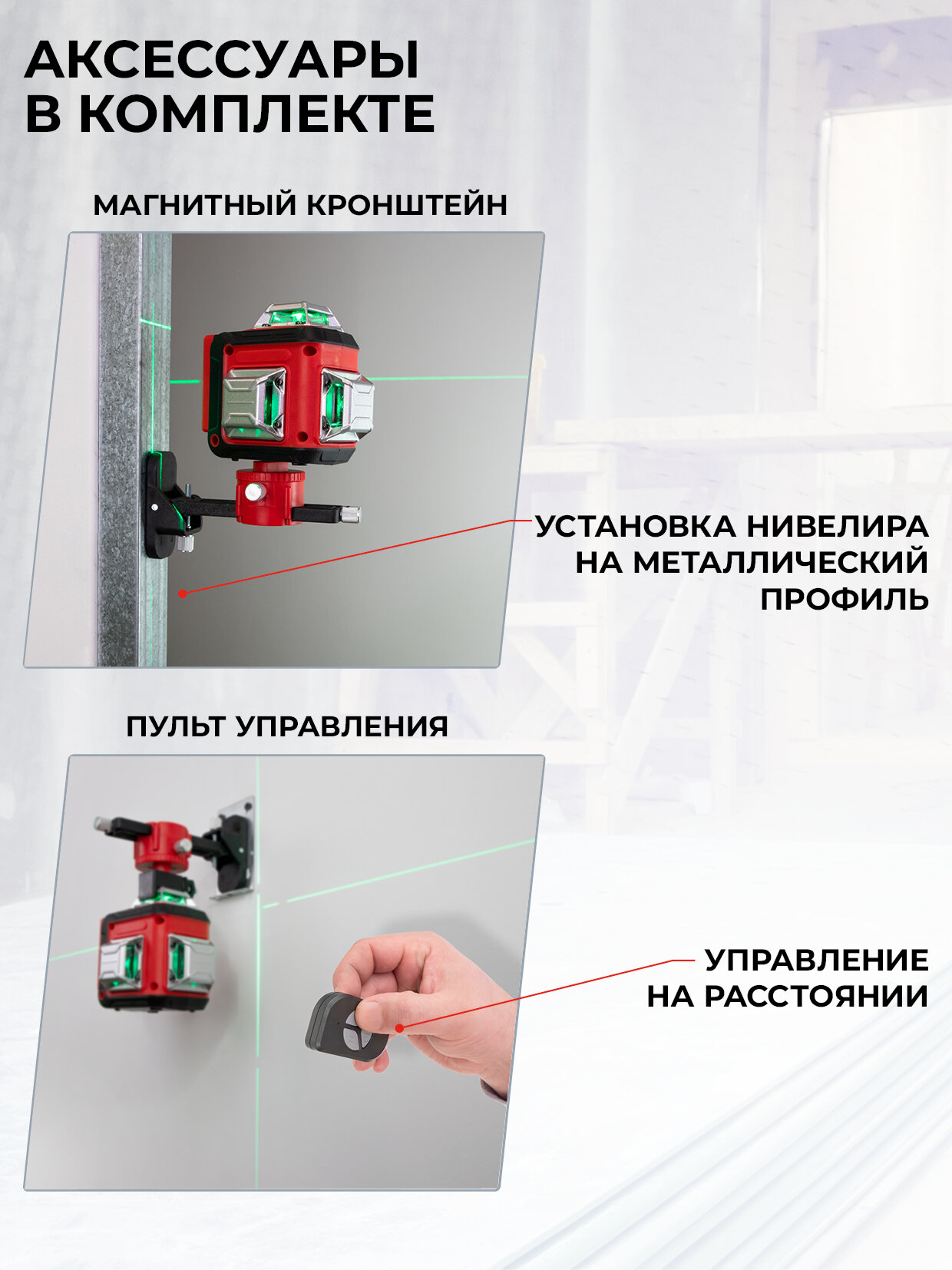 АКСЕССУАРЫ
В КОМПЛЕКТЕ

МАГНИТНЫЙ КРОНШТЕЙН

УСТАНОВКА НИВЕЛИРА
НА МЕТАЛЛИЧЕСКИЙ
ПРОФИЛЬ

ПУЛЬТ УПРАВЛЕНИЯ

УПРАВЛЕНИЕ
НА РАССТОЯНИИ