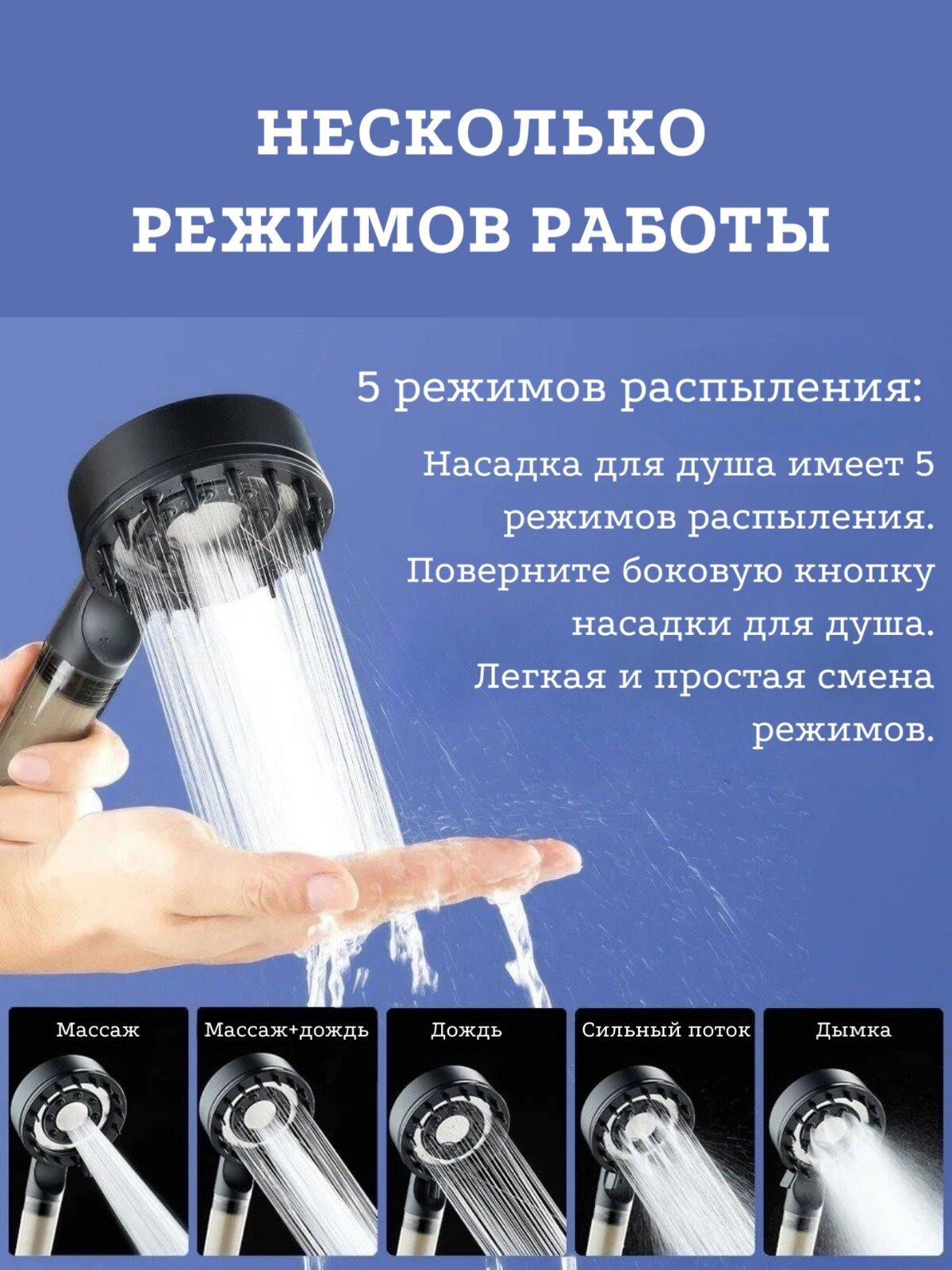 НЕСКОЛЬКО РЕЖИМОВ РАБОТЫ

5 режимов распыления:

Насадка для душа имеет 5 режимов распыления. Поверните боковую кнопку насадки для душа. Легкая и простая смена режимов.

Массаж

Массаж+дождь

Дождь

Сильный поток

Дымка