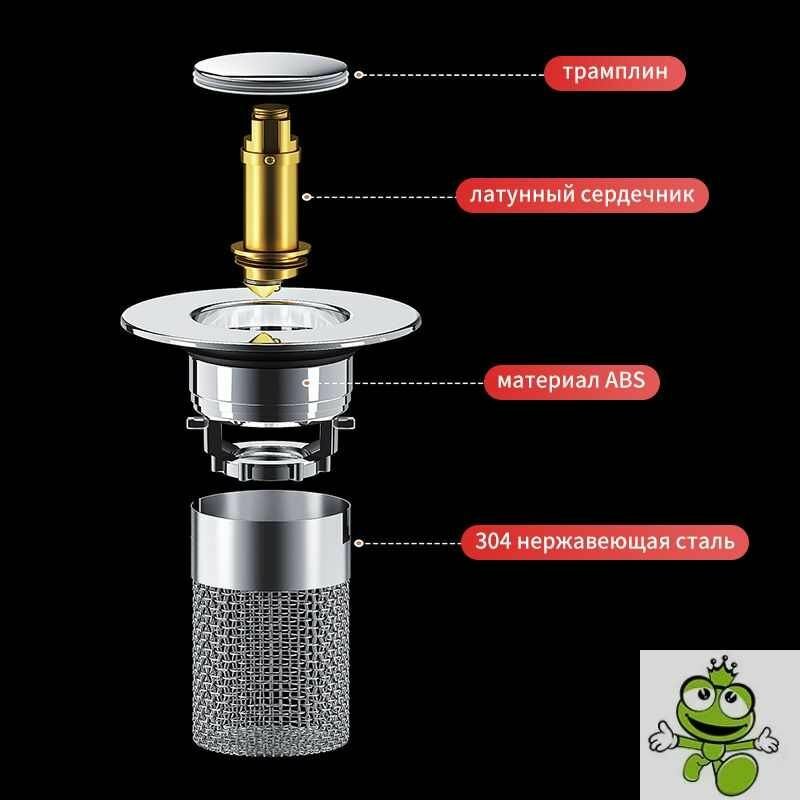 трамплин

латунный сердечник

материал ABS

304 нержавеющая сталь