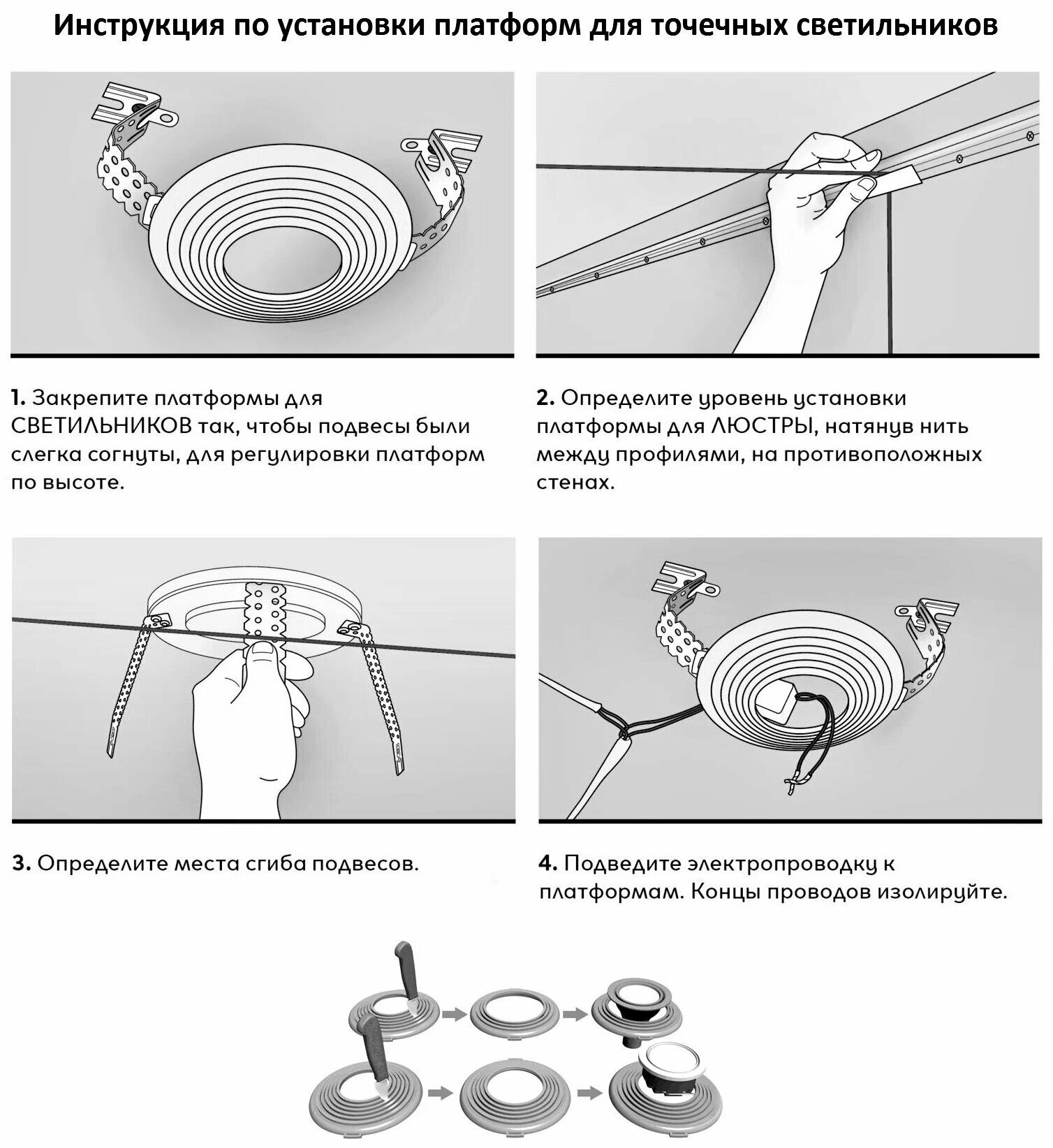 Инструкция по установки платформ для точечных светильников

1. Закрепите платформы для СВЕТИЛЬНИКОВ так, чтобы подвесы были слегка согнуты, для регулировки платформ по высоте.

2. Определите уровень установки платформы для ЛЮСТРЫ, натянув нить между профилями, на противоположных стенах.

3. Определите места сгиба подвесов.

4. Подведите электропроводку к платформам. Концы проводов изолируйте.