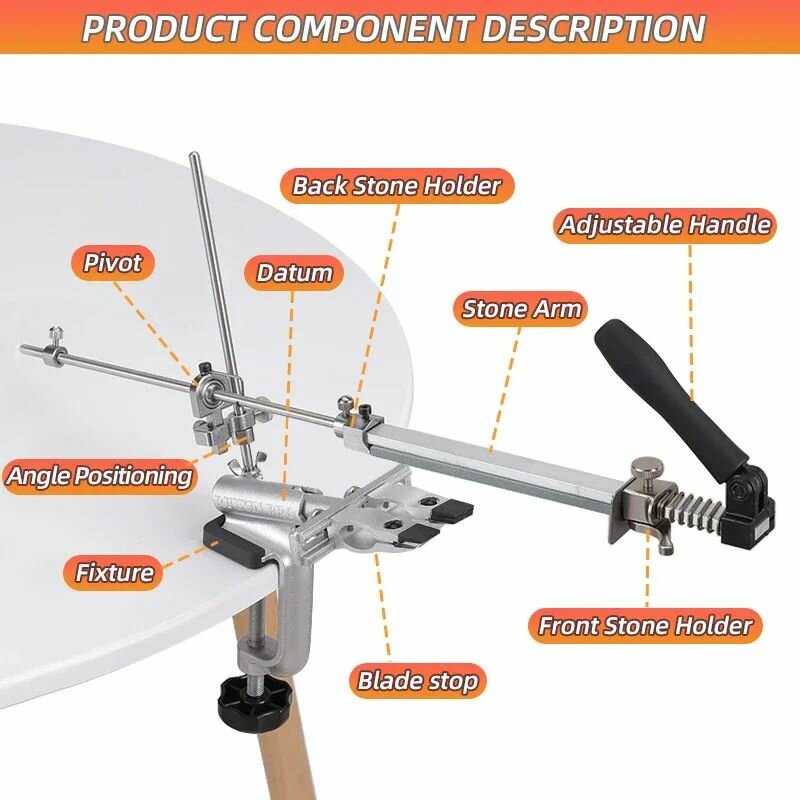 PRODUCT COMPONENT DESCRIPTION

Back Stone Holder

Adjustable Handle

Pivot

Datum

Stone Arm

Angle Positioning

Fixture

Front Stone Holder

Blade stop