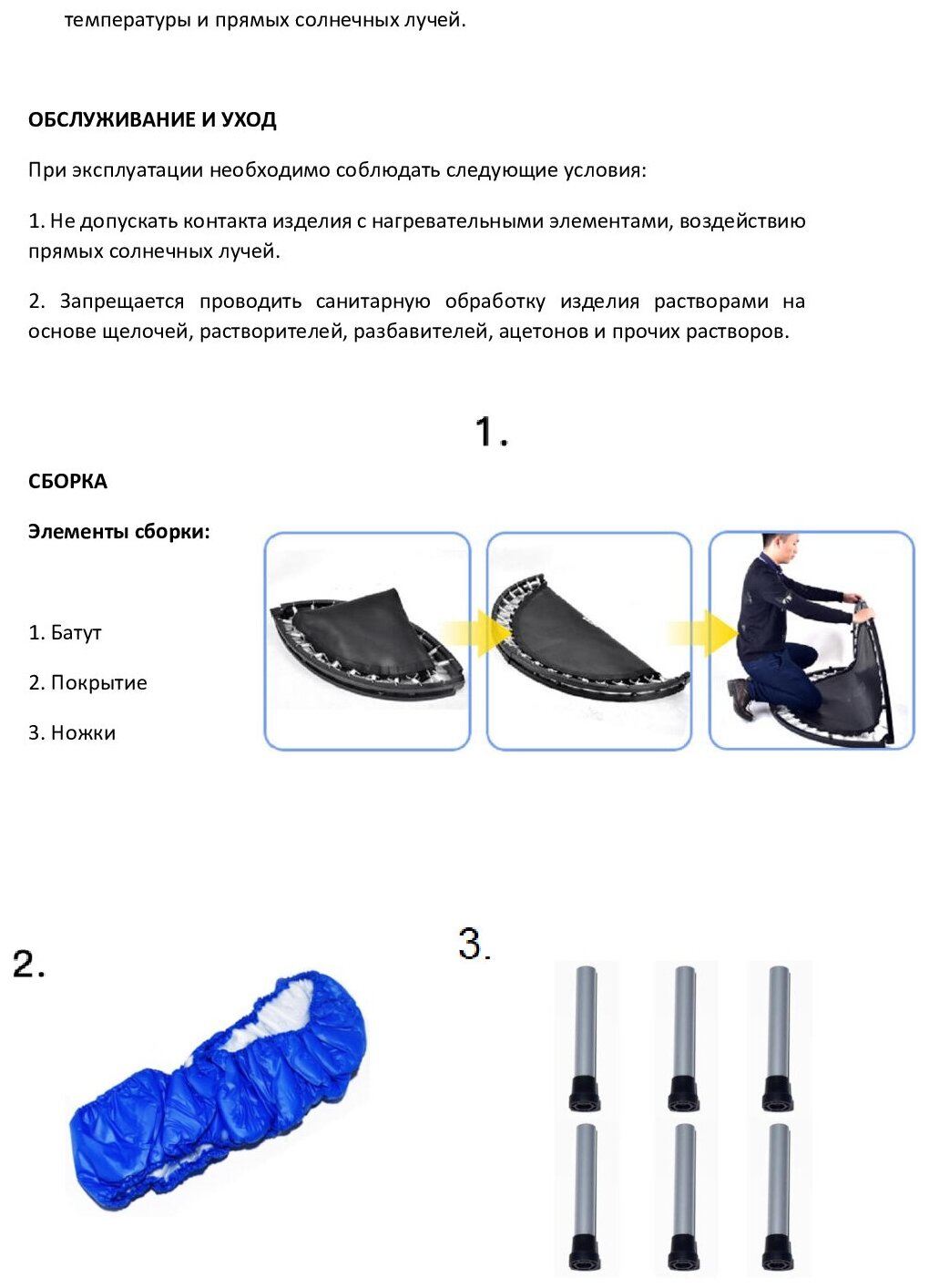 температуры и прямых солнечных лучей.

ОБСЛУЖИВАНИЕ И УХОД

При эксплуатации необходимо соблюдать следующие условия:

1. Не допускать контакта изделия с нагревательными элементами, воздействию прямых солнечных лучей.

2. Запрещается проводить санитарную обработку изделия растворами на основе щелочей, растворителей, разбавителей, ацетонов и прочих растворов.

1.

СБОРКА

Элементы сборки:

1. Батут

2. Покрытие

3. Ножки

2.

3.