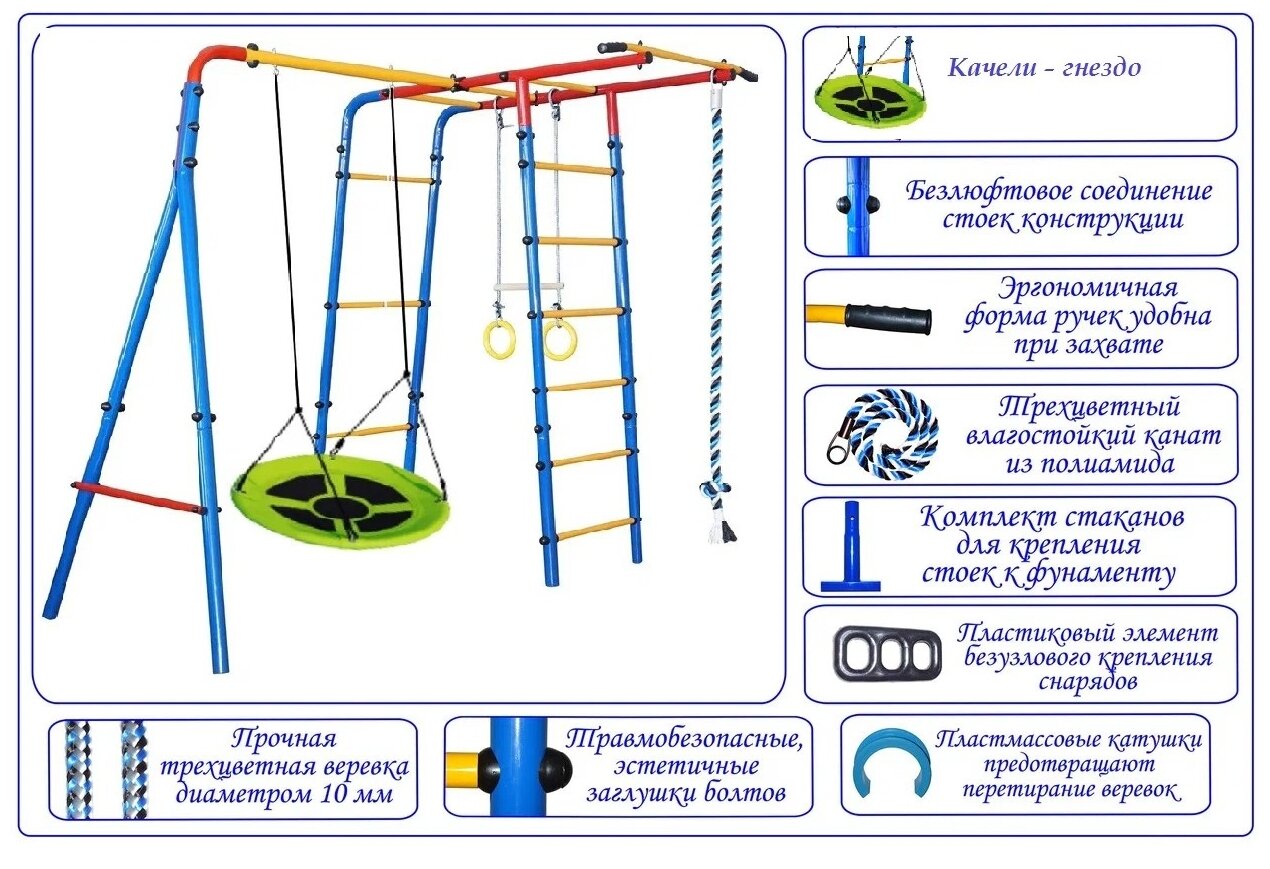 Качели - гнездо

Безлюфтовое соединение стоек конструкции

Эргономичная форма ручек удобна при захвате

Трехцветный влагостойкий канат из полиамида

Комплект стаканов для крепления стоек к фунаменту

Пластиковый элемент безузлового крепления снарядов

Прочная трехцветная веревка диаметром 10 мм

Травмобезопасные, эстетичные заглушки болтов

Пластмассовые катушки предотвращают перетирание веревок