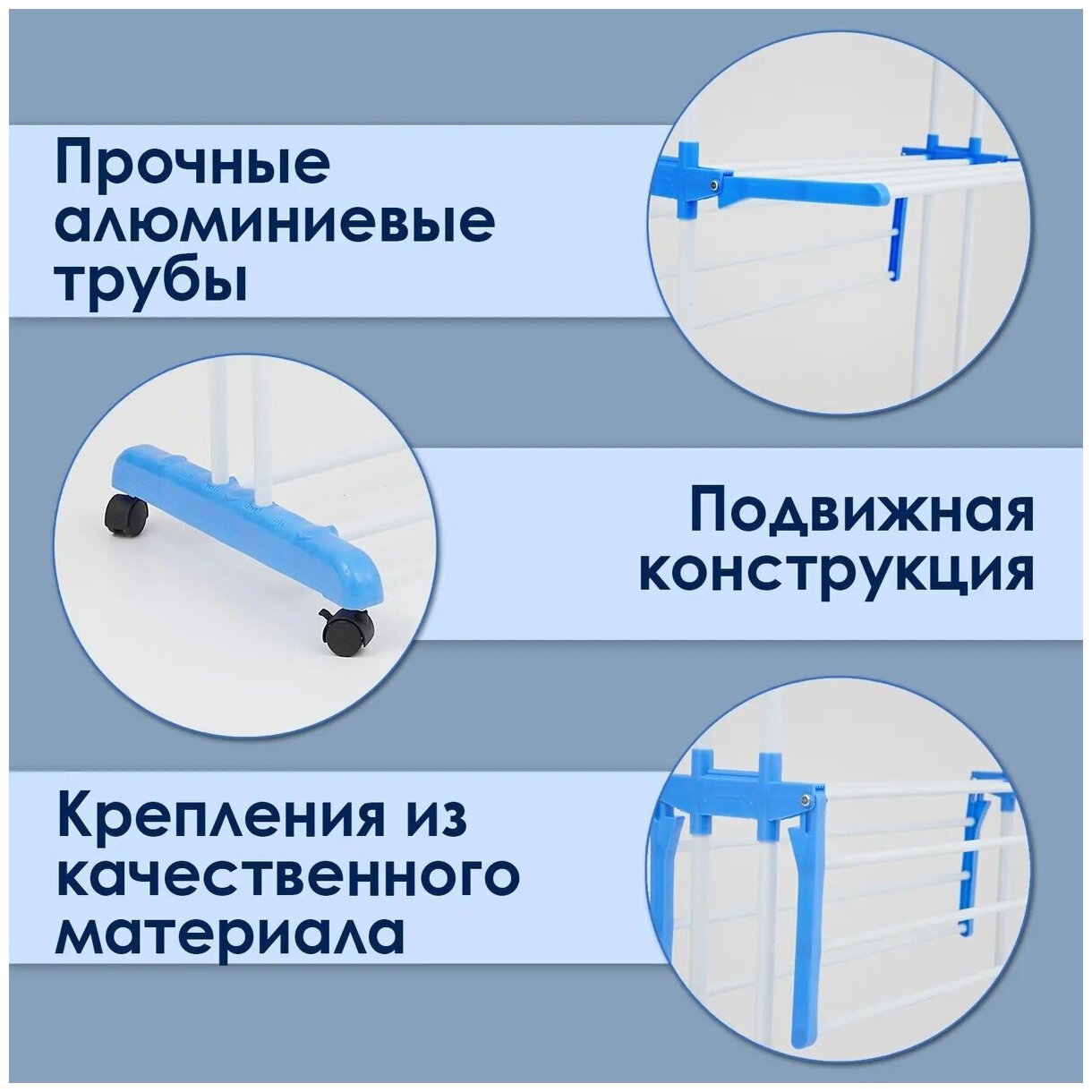 Прочные алюминиевые трубы

Подвижная конструкция

Крепления из качественного материала