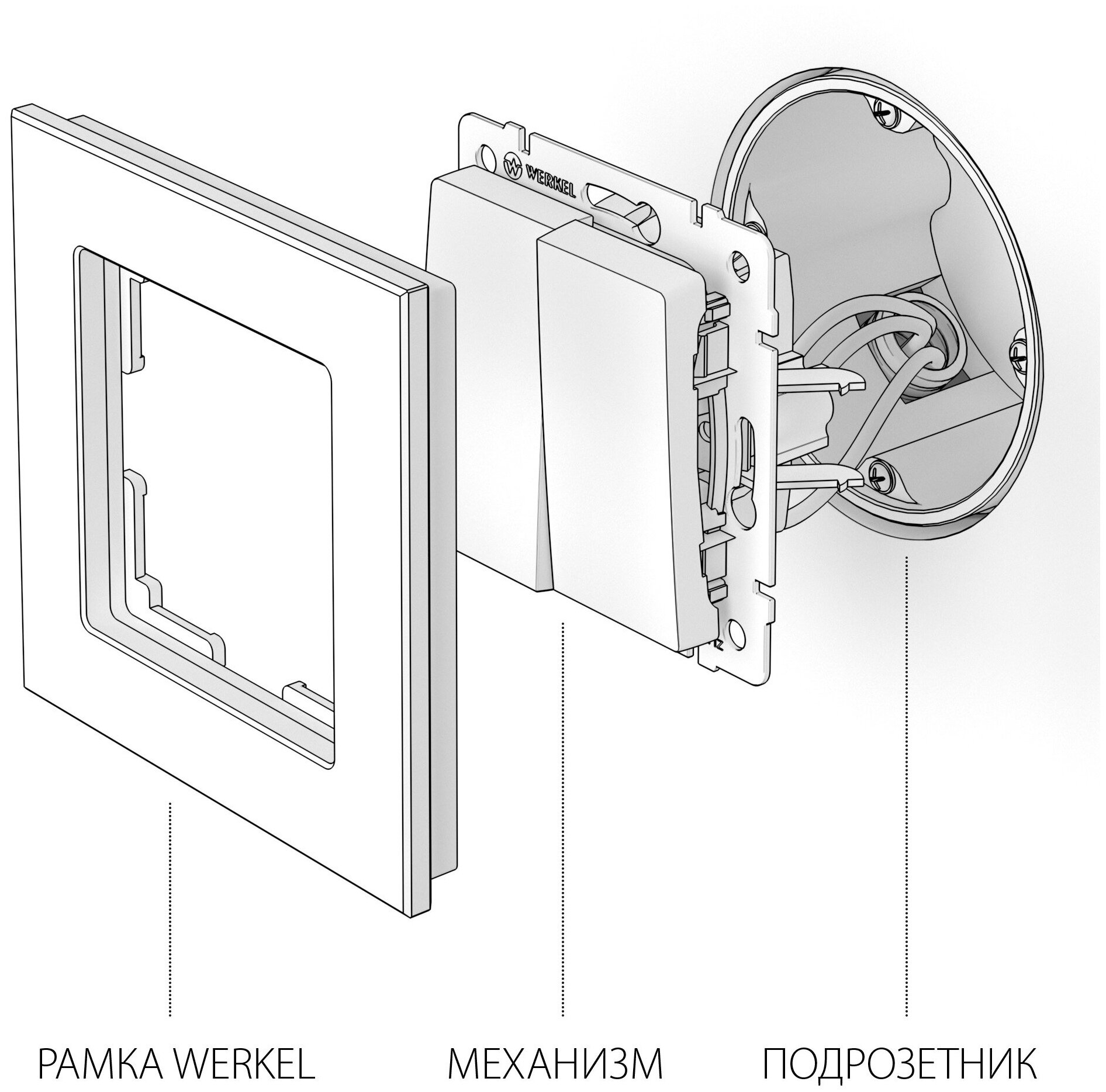 WERKEL

РАМКА WERKEL

МЕХАНИЗМ

ПОДРОЗЕТНИК