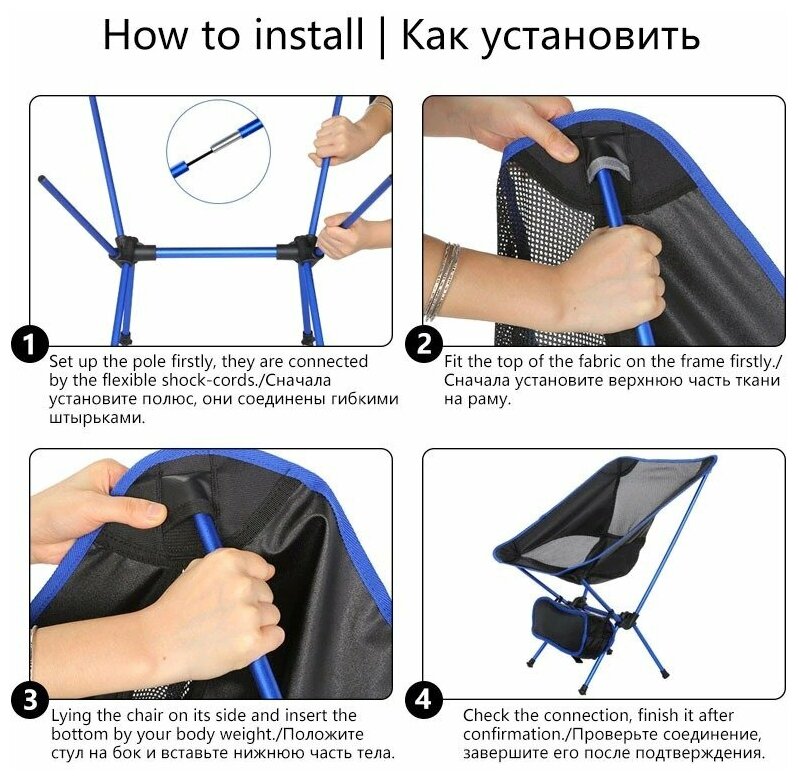 How to install | Как установить

1
Set up the pole firstly, they are connected by the flexible shock-cords./Сначала установите полюс, они соединены гибкими штырьками.

2
Fit the top of the fabric on the frame firstly./ Сначала установите верхнюю часть ткани на раму.

3
Lying the chair on its side and insert the bottom by your body weight./Положите стул на бок и вставьте нижнюю часть тела.

4
Check the connection, finish it after confirmation./Проверьте соединение, завершите его после подтверждения.