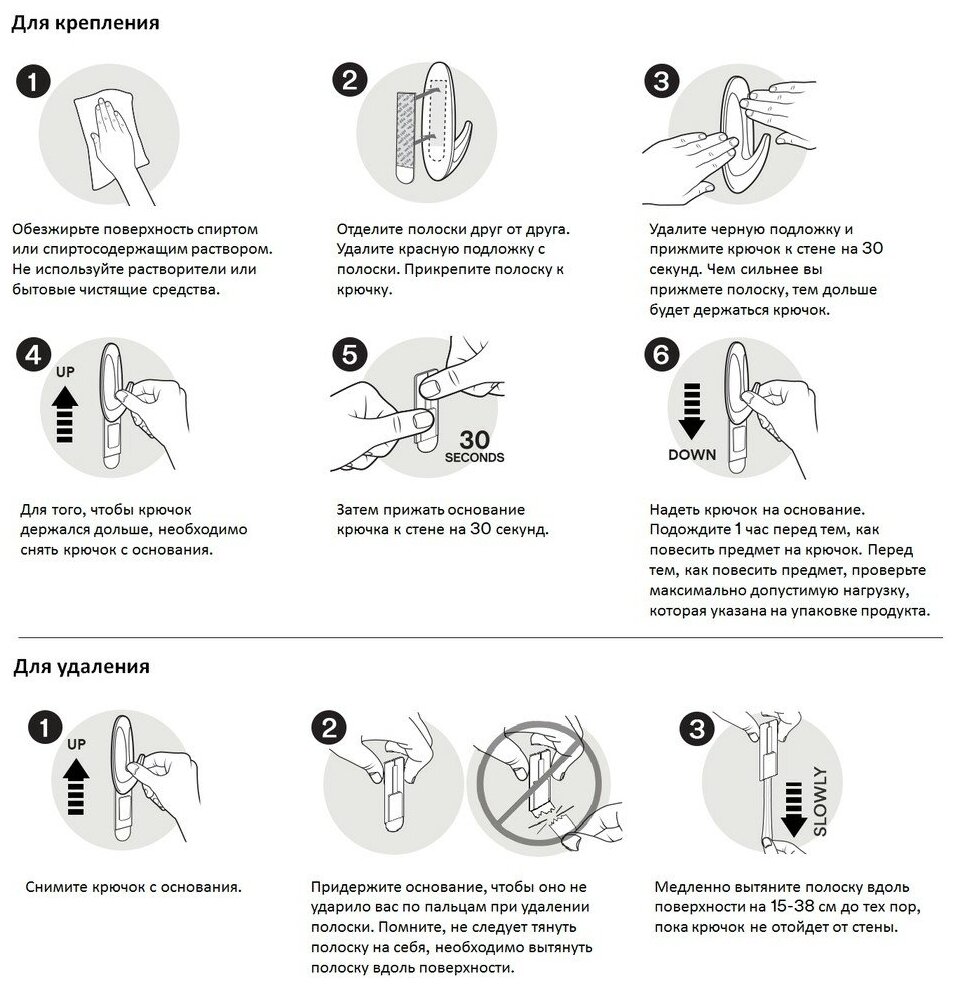 Для крепления

1

Обезжирьте поверхность спиртом или спиртосодержащим раствором. Не используйте растворители или бытовые чистящие средства.

2

Отделите полоски друг от друга. Удалите красную подложку с полоски. Прикрепите полоску к крючку.

3

Удалите черную подложку и прижмите крючок к стене на 30 секунд. Чем сильнее вы прижмете полоску, тем дольше будет держаться крючок.

4

UP

Для того, чтобы крючок держался дольше, необходимо снять крючок с основания.

5

30 SECONDS

Затем прижать основание крючка к стене на 30 секунд.

6

DOWN

Надеть крючок на основание. Подождите 1 час перед тем, как повесить предмет на крючок. Перед тем, как повесить предмет, проверьте максимально допустимую нагрузку, которая указана на упаковке продукта.

Для удаления

1

UP

Снимите крючок с основания.

2

Придержите основание, чтобы оно не ударило вас по пальцам при удалении полоски. Помните, не следует тянуть полоску на себя, необходимо вытянуть полоску вдоль поверхности.

3

SLOWLY

Медленно вытяните полоску вдоль поверхности на 15-38 см до тех пор, пока крючок не отойдет от стены.