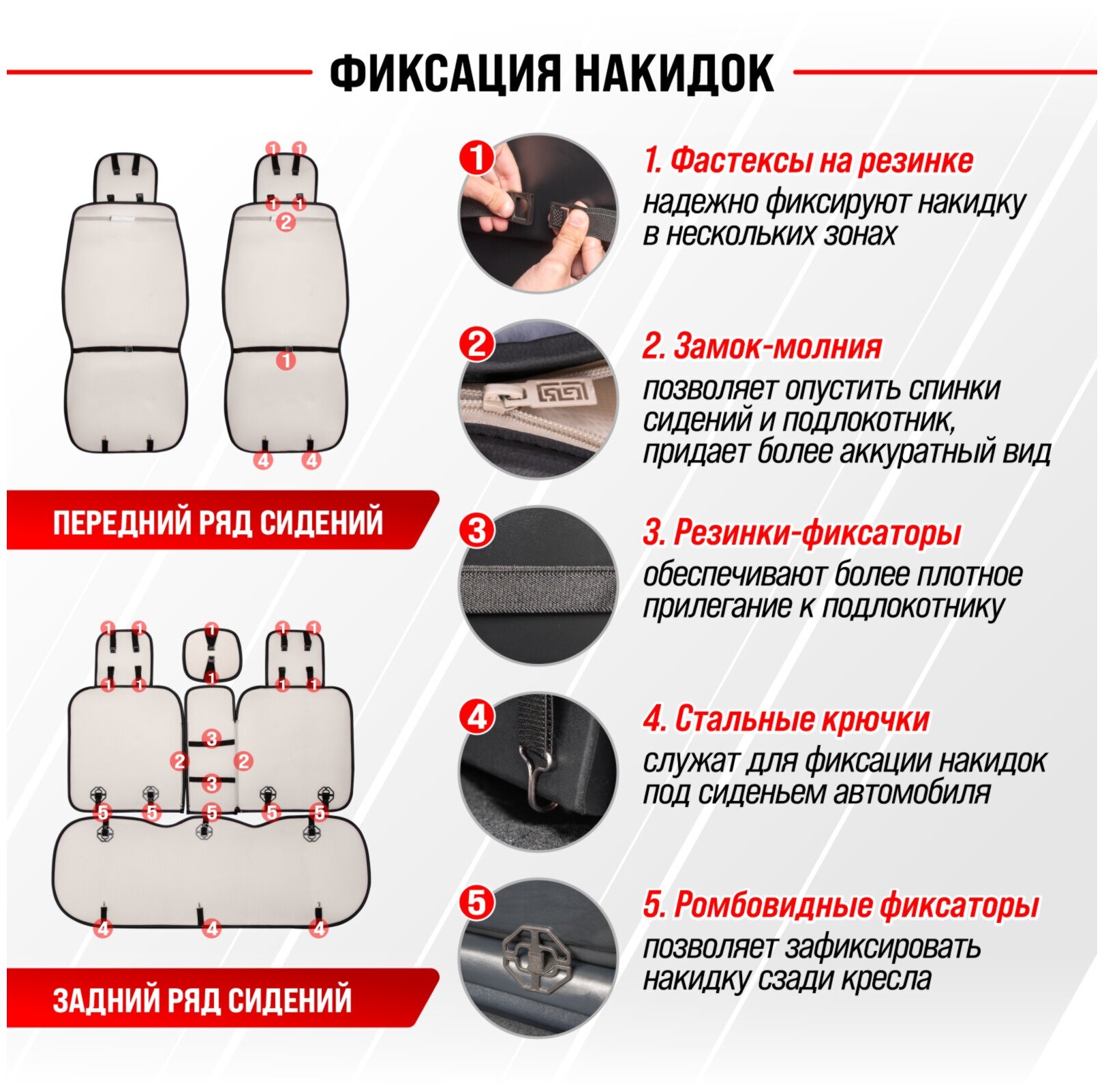 ФИКСАЦИЯ НАКИДОК

1 1
1 1
2
1
4 4

ПЕРЕДНИЙ РЯД СИДЕНИЙ

1 1 1 1 1
1 1 1 1 1
3
2 2
3
5 5 5 5 5
4 4 4

ЗАДНИЙ РЯД СИДЕНИЙ

1

1. Фастексы на резинке
надежно фиксируют накидку в нескольких зонах

2

2. Замок-молния
позволяет опустить спинки сидений и подлокотник, придает более аккуратный вид

3

3. Резинки-фиксаторы
обеспечивают более плотное прилегание к подлокотнику

4

4. Стальные крючки
служат для фиксации накидок под сиденьем автомобиля

5

5. Ромбовидные фиксаторы
позволяет зафиксировать накидку сзади кресла