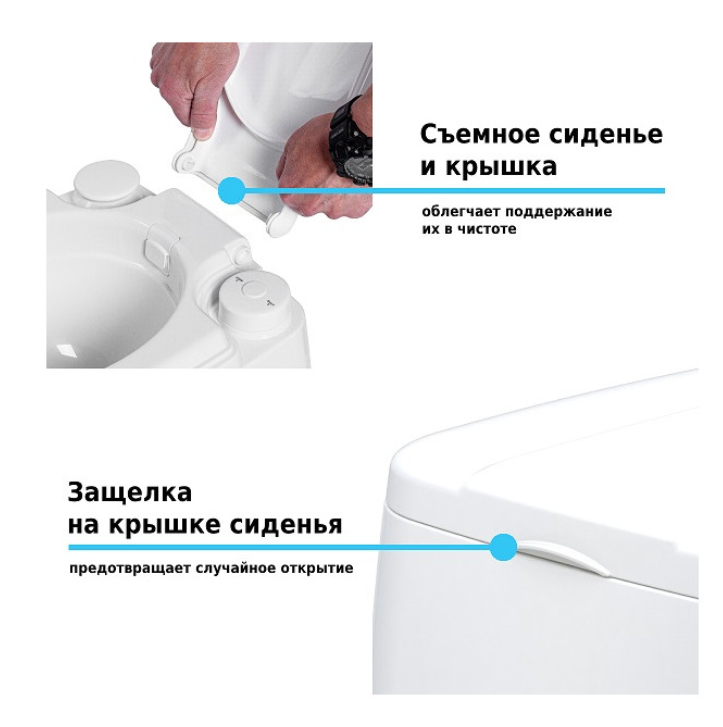 Съемное сиденье и крышка

облегчает поддержание их в чистоте

Защелка на крышке сиденья

предотвращает случайное открытие