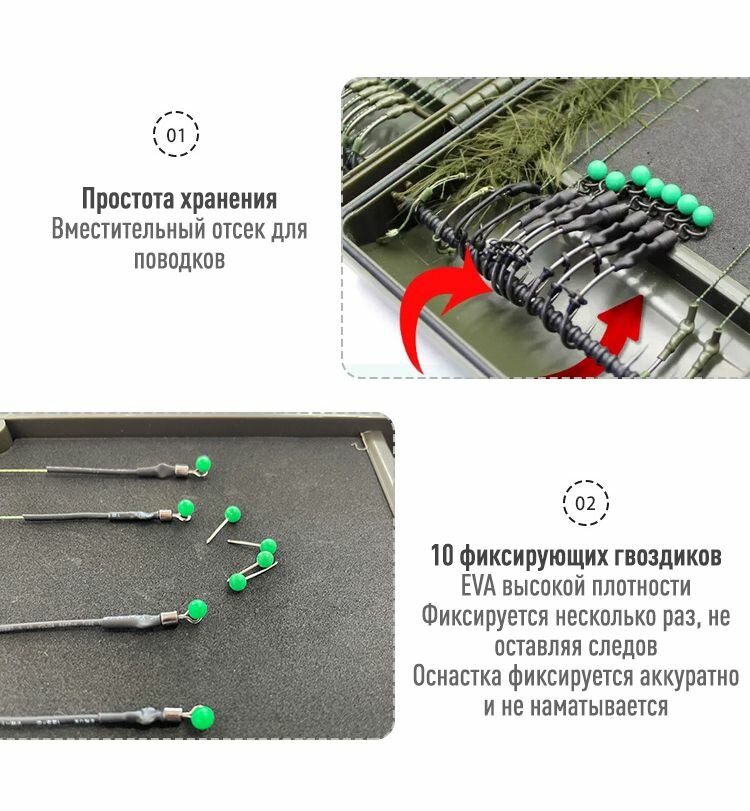 01

Простота хранения
Вместительный отсек для поводков

02

10 фиксирующих гвоздиков
EVA высокой плотности
Фиксируется несколько раз, не оставляя следов
Оснастка фиксируется аккуратно и не наматывается