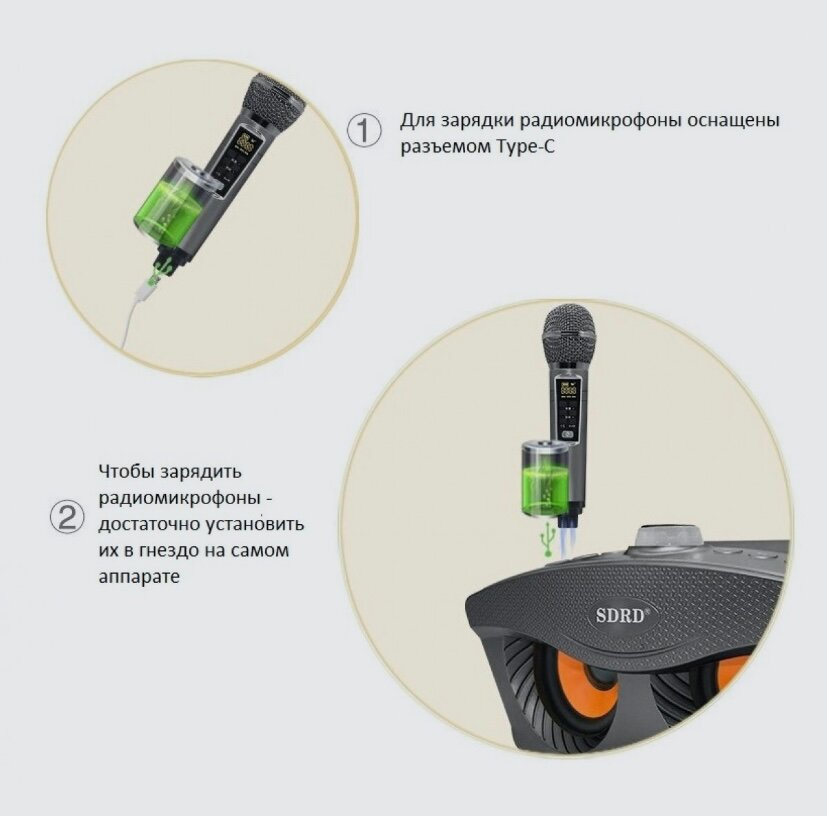 ① Для зарядки радиомикрофоны оснащены разъемом Type-C

② Чтобы зарядить радиомикрофоны - достаточно установить их в гнездо на самом аппарате

SDRD®