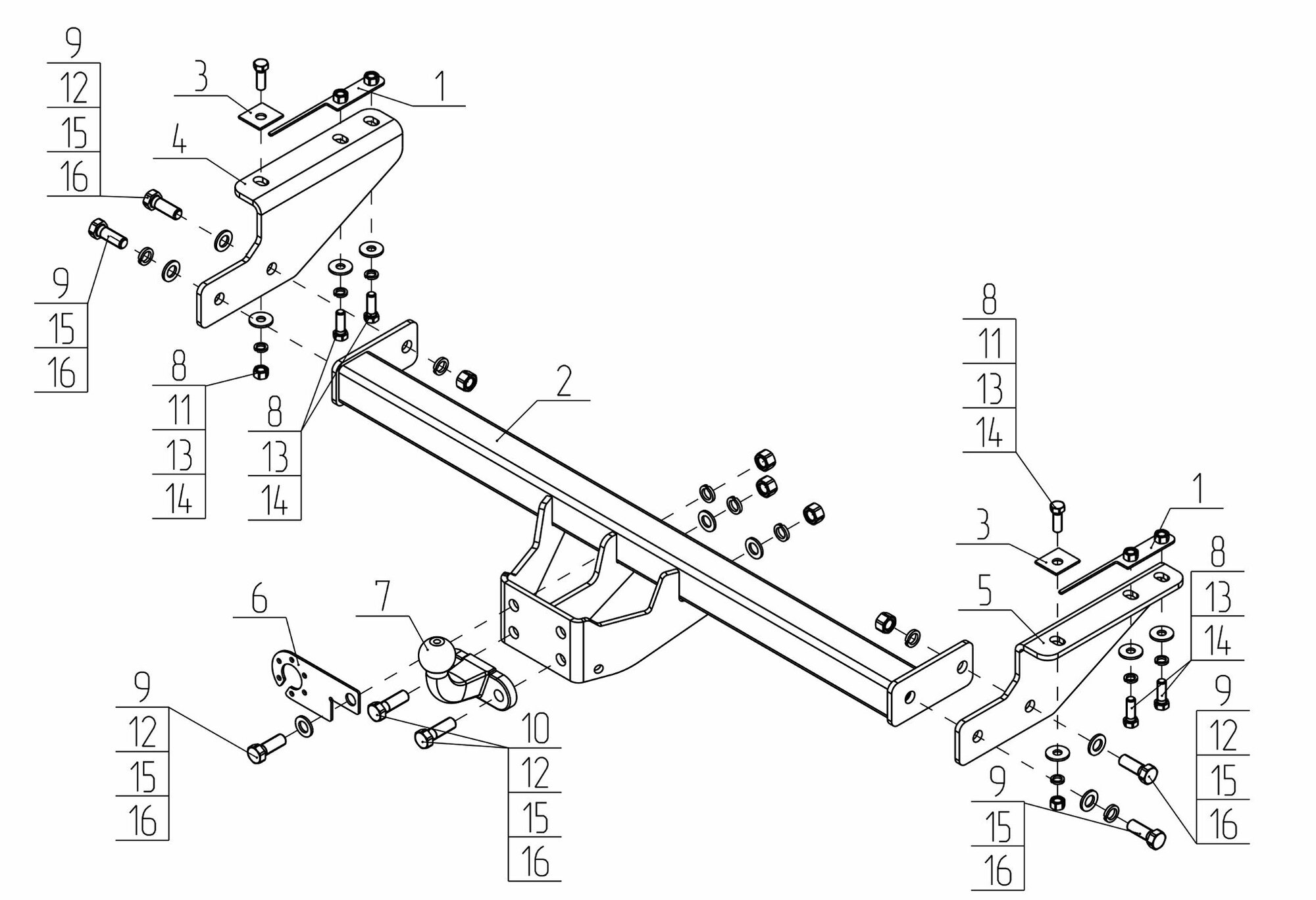 9
12
15
16

3

1

4

9
15
16

8
11
13
14

8
13
14

2

8
11
13
14

1

3

8
13
14

5

6

7

9
12
15
16

10
12
15
16

9
12
15
16

9
15
16