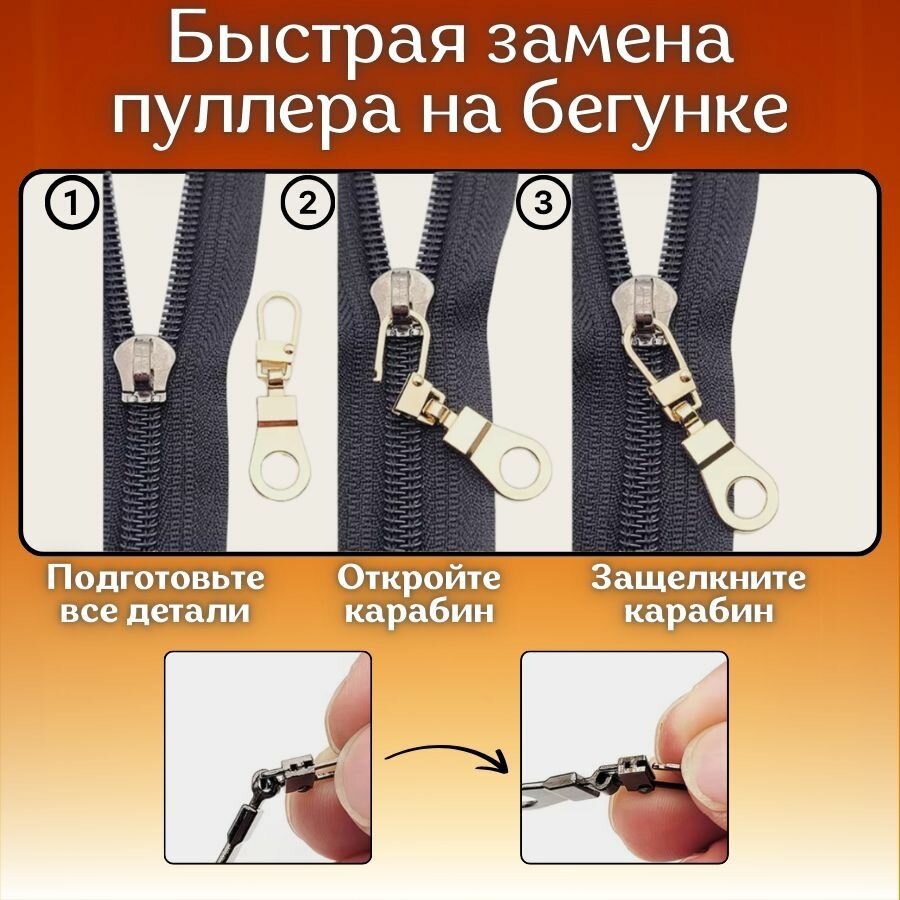 Быстрая замена пуллера на бегунке

1

2

3

Подготовьте все детали

Откройте карабин

Защелкните карабин