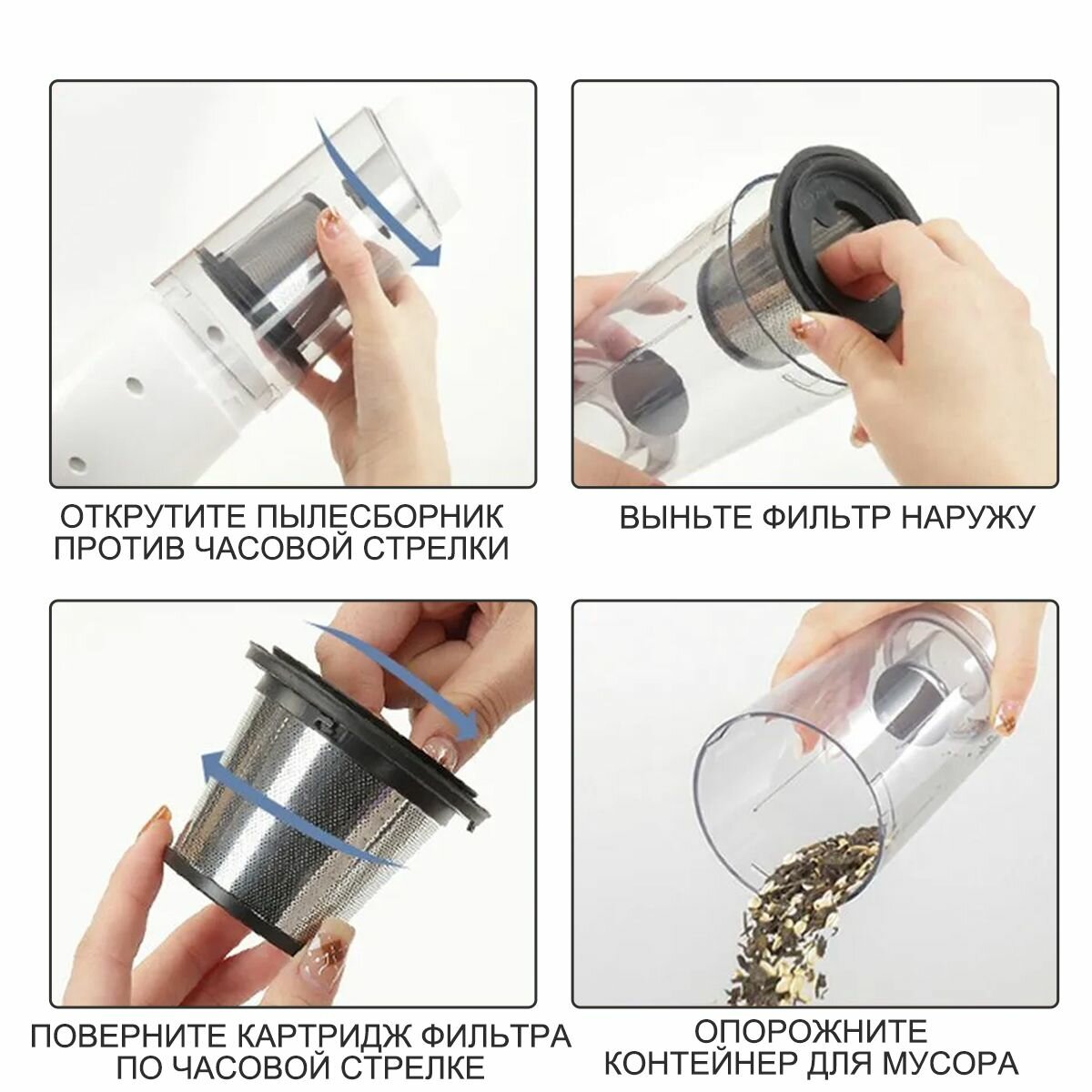 ОТКРУТИТЕ ПЫЛЕСБОРНИК ПРОТИВ ЧАСОВОЙ СТРЕЛКИ

ВЫНЬТЕ ФИЛЬТР НАРУЖУ

ПОВЕРНИТЕ КАРТРИДЖ ФИЛЬТРА ПО ЧАСОВОЙ СТРЕЛКЕ

ОПОРОЖНИТЕ КОНТЕЙНЕР ДЛЯ МУСОРА