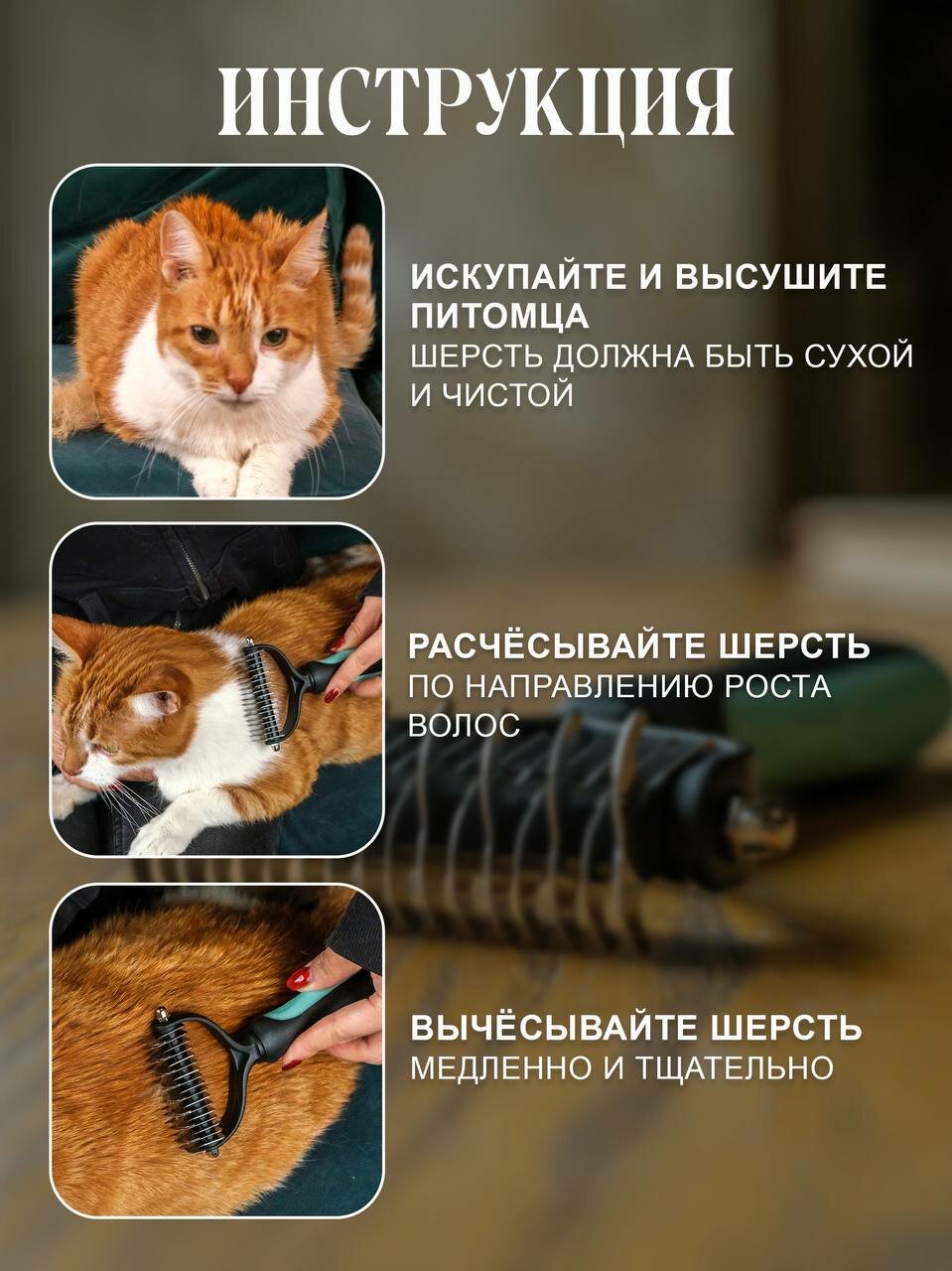 ИНСТРУКЦИЯ

ИСКУПАЙТЕ И ВЫСУШИТЕ ПИТОМЦА
ШЕРСТЬ ДОЛЖНА БЫТЬ СУХОЙ И ЧИСТОЙ

РАСЧЁСЫВАЙТЕ ШЕРСТЬ
ПО НАПРАВЛЕНИЮ РОСТА ВОЛОС

ВЫЧЁСЫВАЙТЕ ШЕРСТЬ
МЕДЛЕННО И ТЩАТЕЛЬНО