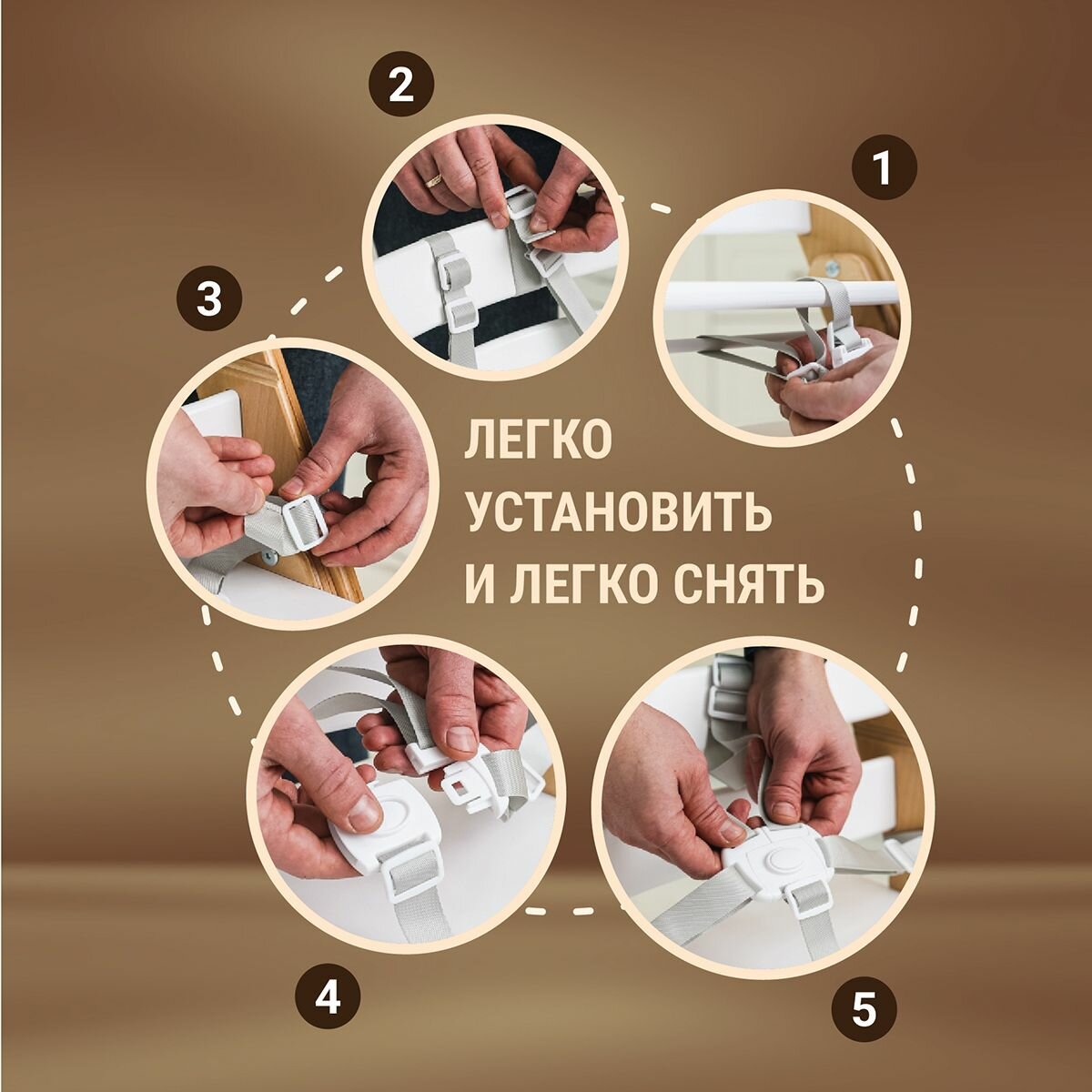 2

1

3

ЛЕГКО УСТАНОВИТЬ И ЛЕГКО СНЯТЬ

4

5