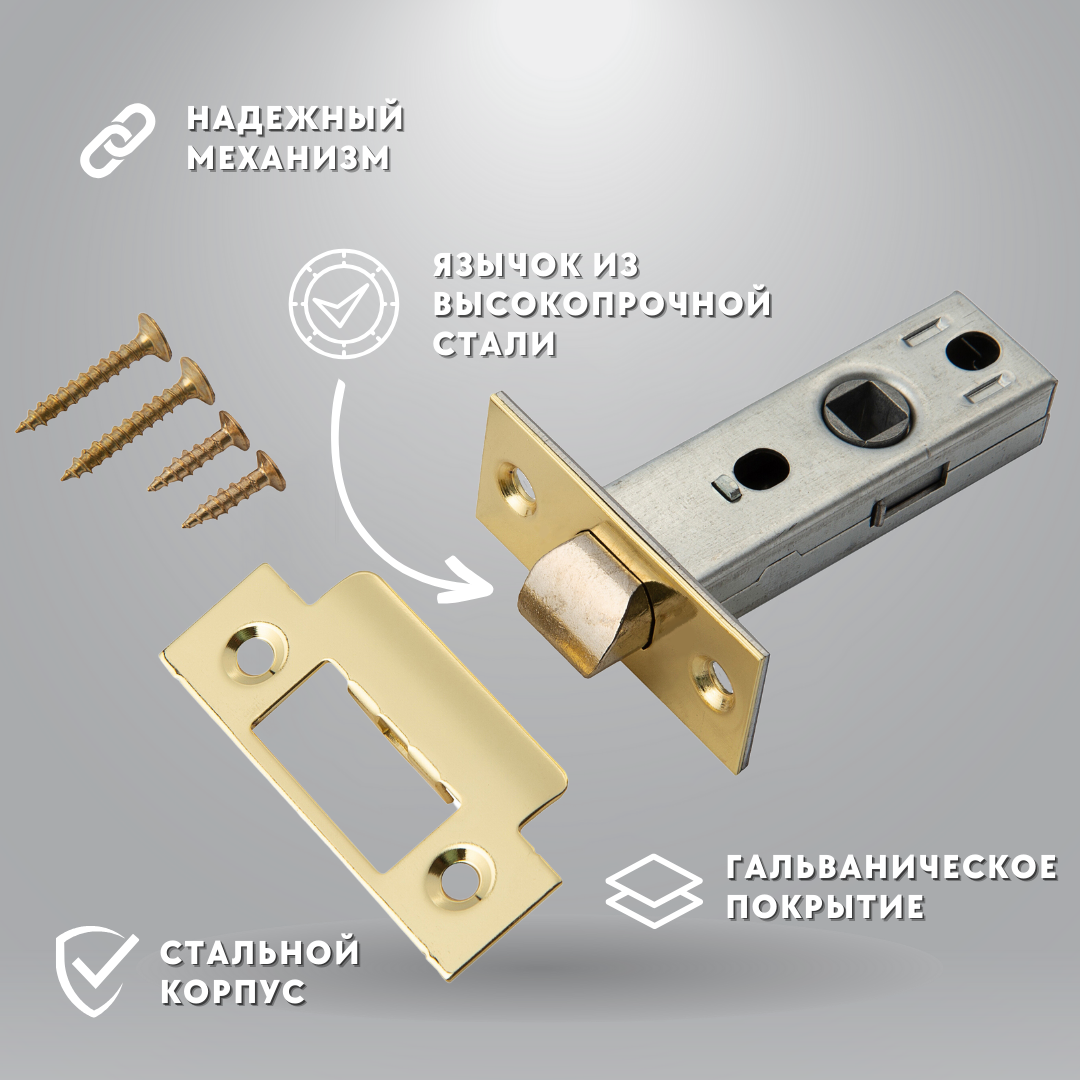 НАДЕЖНЫЙ МЕХАНИЗМ

ЯЗЫЧОК ИЗ ВЫСОКОПРОЧНОЙ СТАЛИ

ГАЛЬВАНИЧЕСКОЕ ПОКРЫТИЕ

СТАЛЬНОЙ КОРПУС