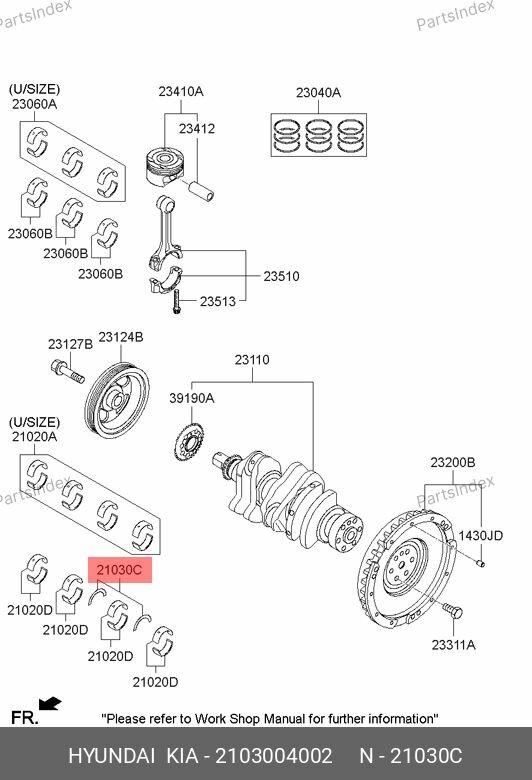 PartsIndex
PartsIndex

(U/SIZE)
23060A

23410A
23412

23040A

23060B
23060B
23060B

23510
23513

23127B
23124B

23110

39190A

(U/SIZE)
21020A

PartsIndex

23200B

PartsIndex

1430JD

21030C

21020D
21020D
21020D
21020D

23311A

FR.

"Please refer to Work Shop Manual for further information"

HYUNDAI KIA - 2103004002 N - 21030C