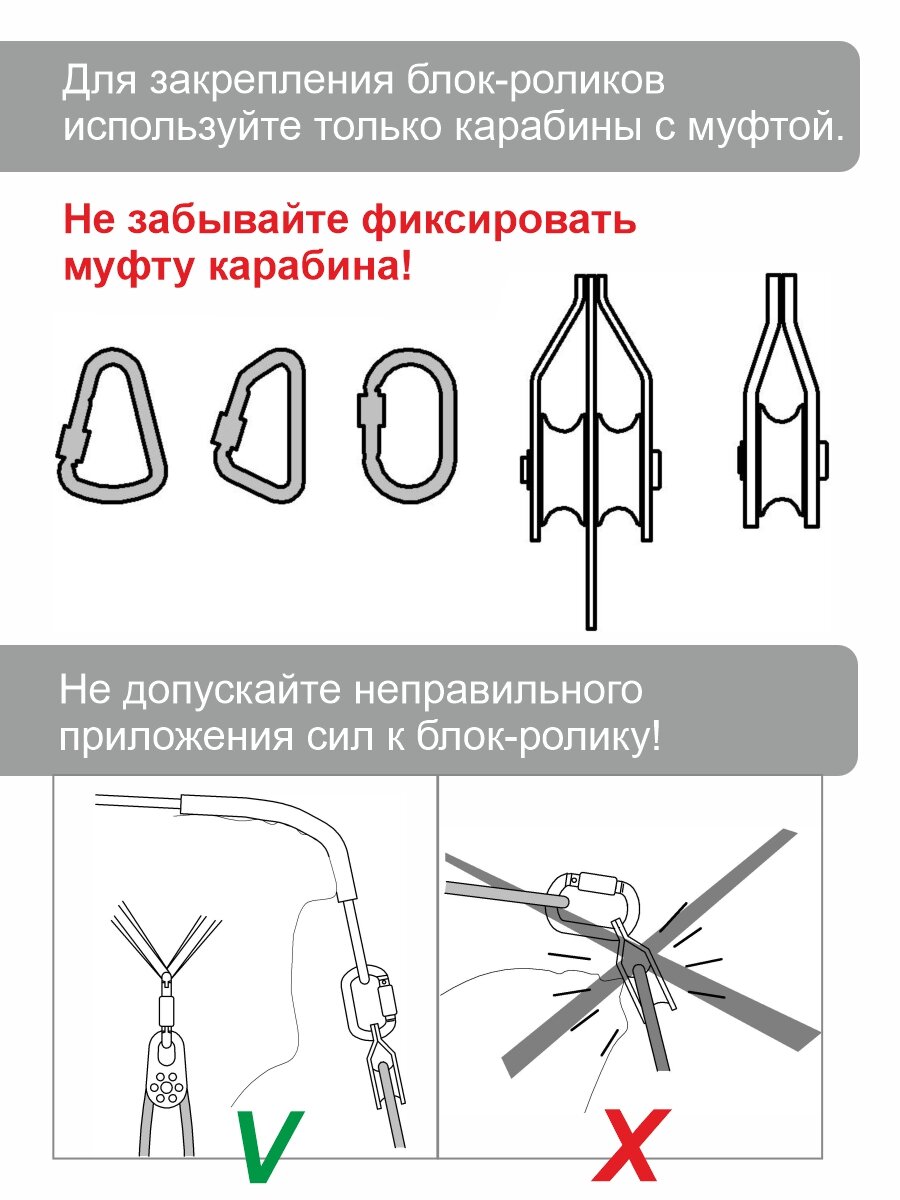 Для закрепления блок-роликов используйте только карабины с муфтой.

Не забывайте фиксировать муфту карабина!

Не допускайте неправильного приложения сил к блок-ролику!

V

X