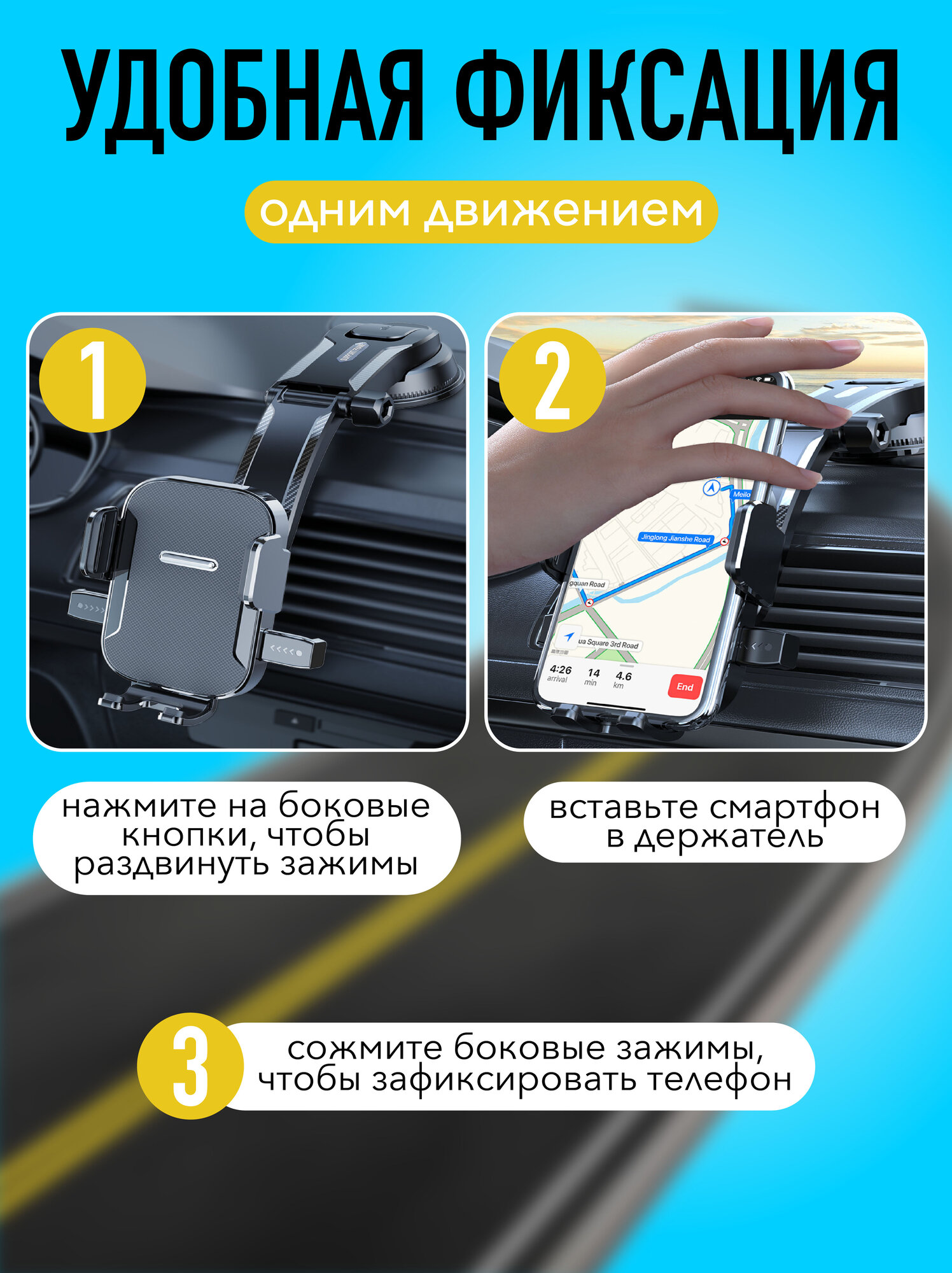 УДОБНАЯ ФИКСАЦИЯ

одним движением

1

2

Meilo

Jinglong Jianshe Road

gquan Road

ua Square 3rd Road

4:26 arrival

14 min

4.6 km

End

нажмите на боковые кнопки, чтобы раздвинуть зажимы

вставьте смартфон в держатель

3

сожмите боковые зажимы, чтобы зафиксировать телефон