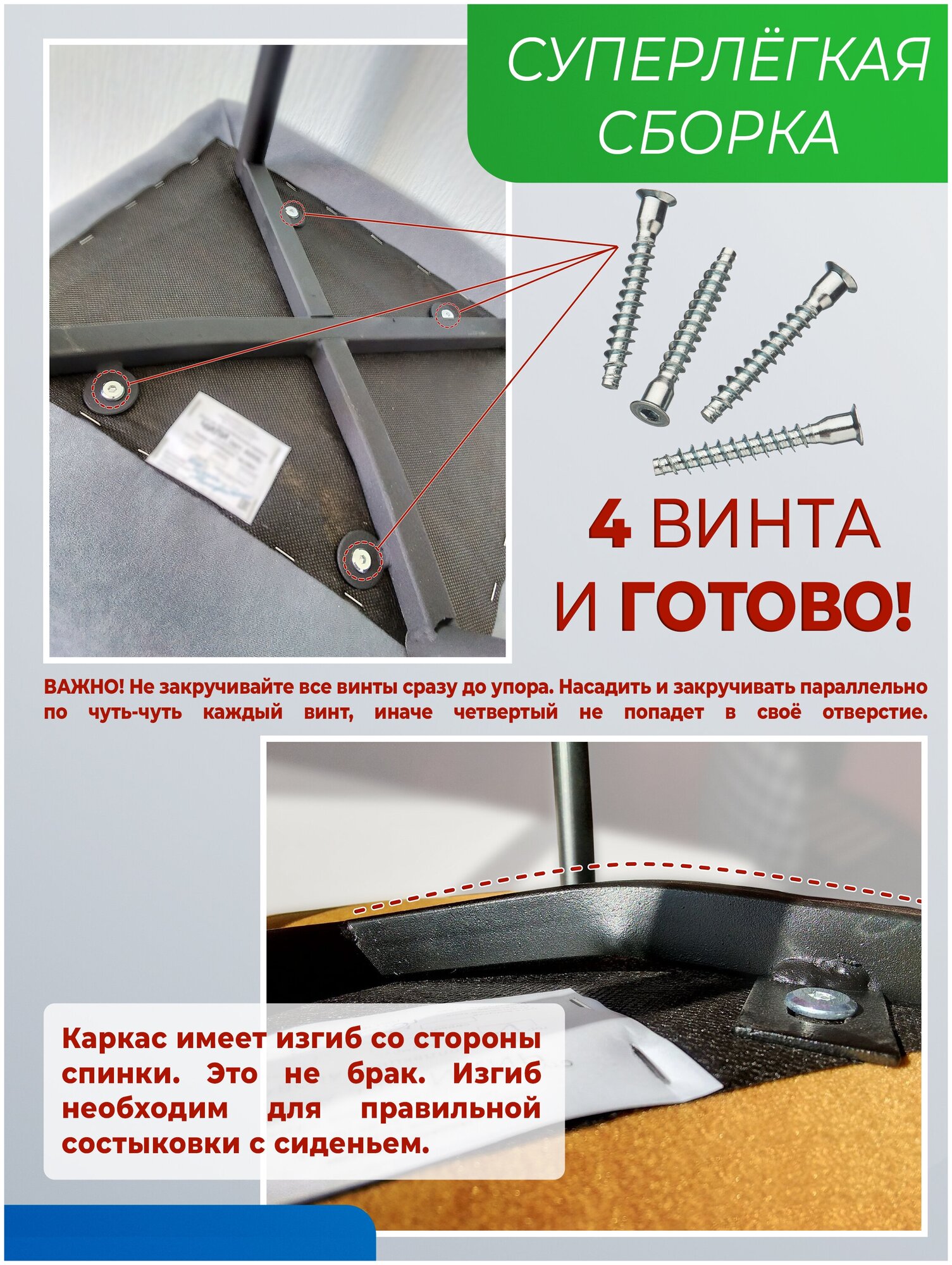 СУПЕРЛЁГКАЯ СБОРКА

4 ВИНТА И ГОТОВО!

ВАЖНО! Не закручивайте все винты сразу до упора. Насадить и закручивать параллельно по чуть-чуть каждый винт, иначе четвертый не попадет в своё отверстие.

Каркас имеет изгиб со стороны спинки. Это не брак. Изгиб необходим для правильной состыковки с сиденьем.