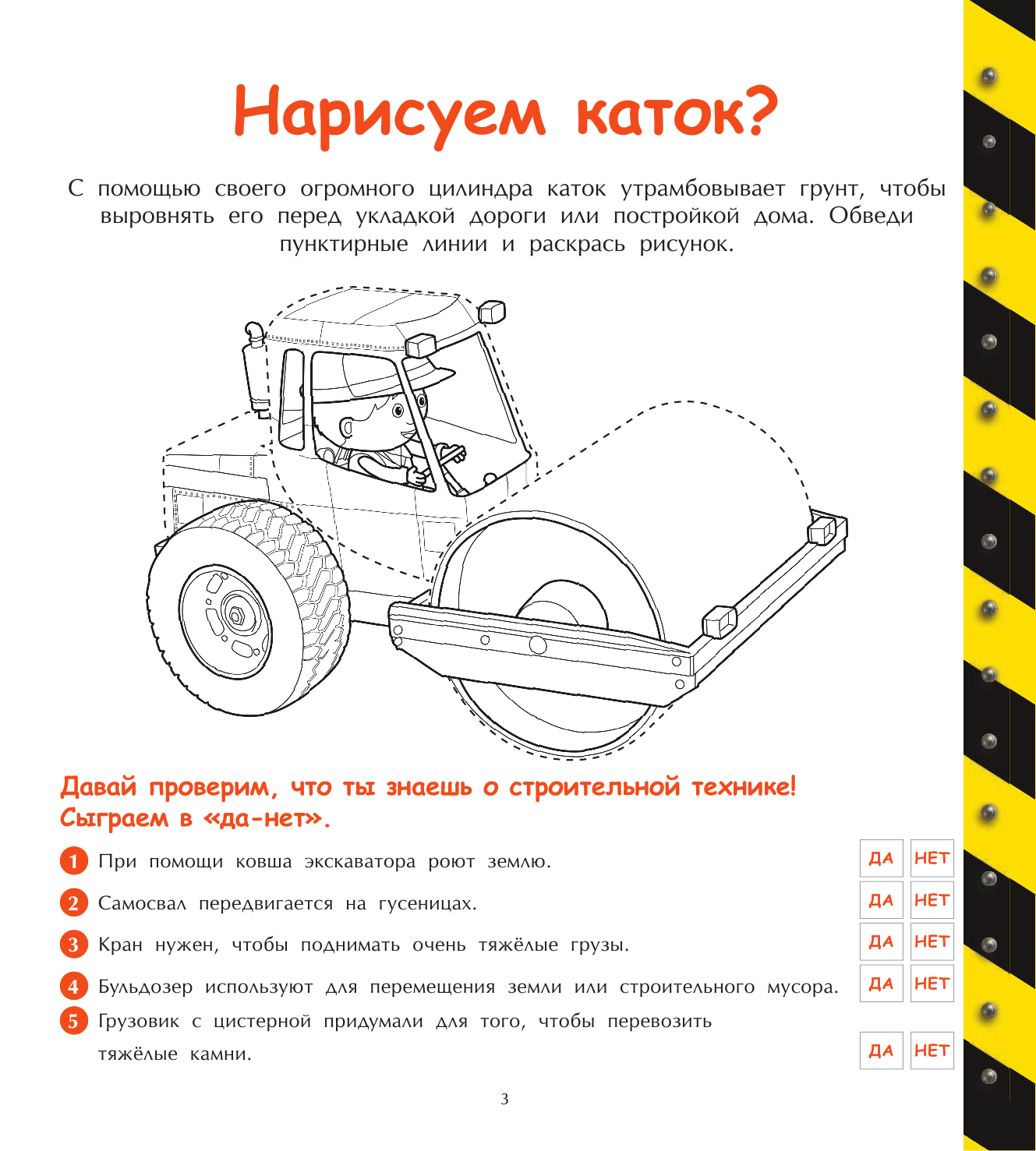 Нарисуем каток?

С помощью своего огромного цилиндра каток утрамбовывает грунт, чтобы выровнять его перед укладкой дороги или постройкой дома. Обведи пунктирные линии и раскрась рисунок.

Давай проверим, что ты знаешь о строительной технике! Сыграем в «да-нет».

1 При помощи ковша экскаватора роют землю. ДА НЕТ

2 Самосвал передвигается на гусеницах. ДА НЕТ

3 Кран нужен, чтобы поднимать очень тяжёлые грузы. ДА НЕТ

4 Бульдозер используют для перемещения земли или строительного мусора. ДА НЕТ

5 Грузовик с цистерной придумали для того, чтобы перевозить тяжёлые камни. ДА НЕТ

3