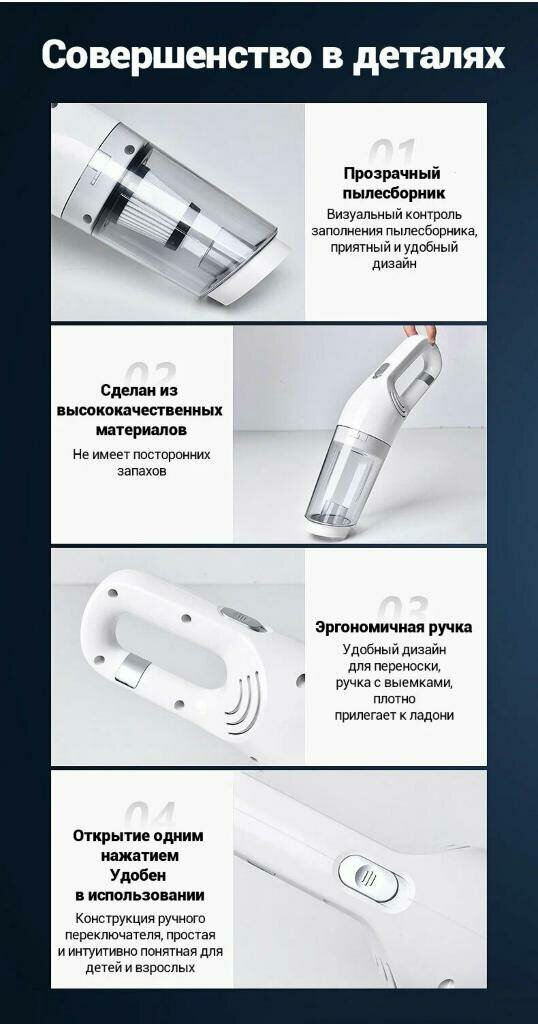 Совершенство в деталях

01

Прозрачный пылесборник

Визуальный контроль заполнения пылесборника, приятный и удобный дизайн

02

Сделан из высококачественных материалов

Не имеет посторонних запахов

03

Эргономичная ручка

Удобный дизайн для переноски, ручка с выемками, плотно прилегает к ладони

04

Открытие одним нажатием Удобен в использовании

Конструкция ручного переключателя, простая и интуитивно понятная для детей и взрослых