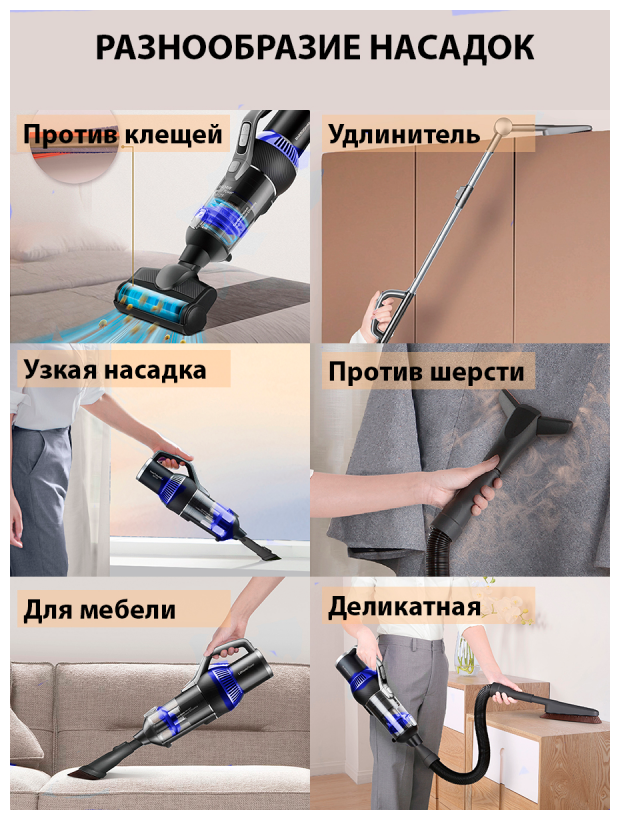 РАЗНООБРАЗИЕ НАСАДОК

Против клещей

Удлинитель

Узкая насадка

Против шерсти

Для мебели

Деликатная