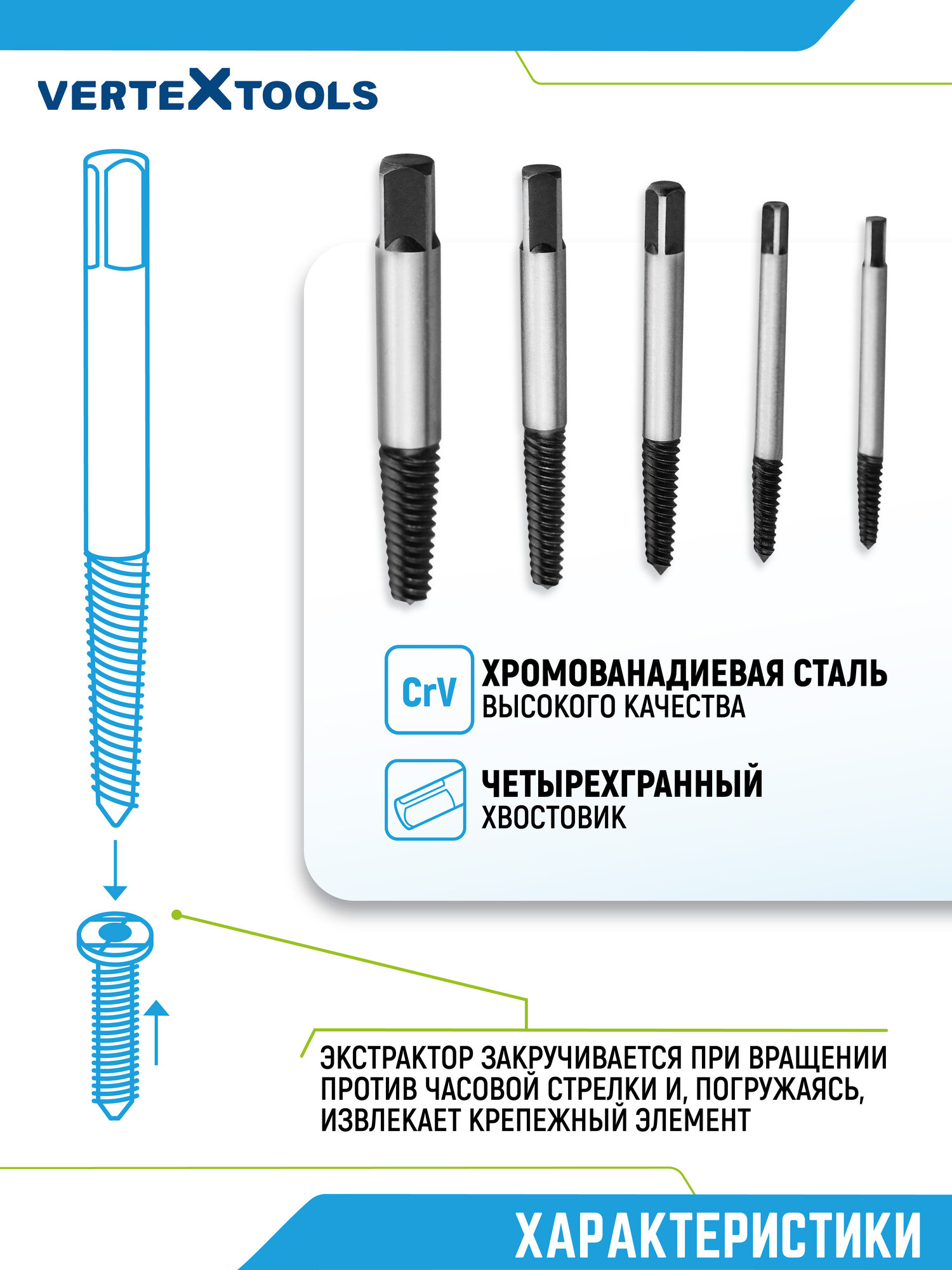 VERTEXTOOLS

CrV
ХРОМОВАНАДИЕВАЯ СТАЛЬ
ВЫСОКОГО КАЧЕСТВА

ЧЕТЫРЕХГРАННЫЙ
ХВОСТОВИК

ЭКСТРАКТОР ЗАКРУЧИВАЕТСЯ ПРИ ВРАЩЕНИИ ПРОТИВ ЧАСОВОЙ СТРЕЛКИ И, ПОГРУЖАЯСЬ, ИЗВЛЕКАЕТ КРЕПЕЖНЫЙ ЭЛЕМЕНТ

ХАРАКТЕРИСТИКИ