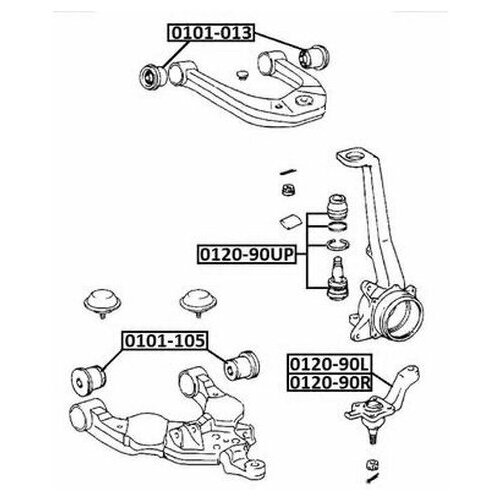 0101-013

0120-90UP

0101-105

0120-90L
0120-90R