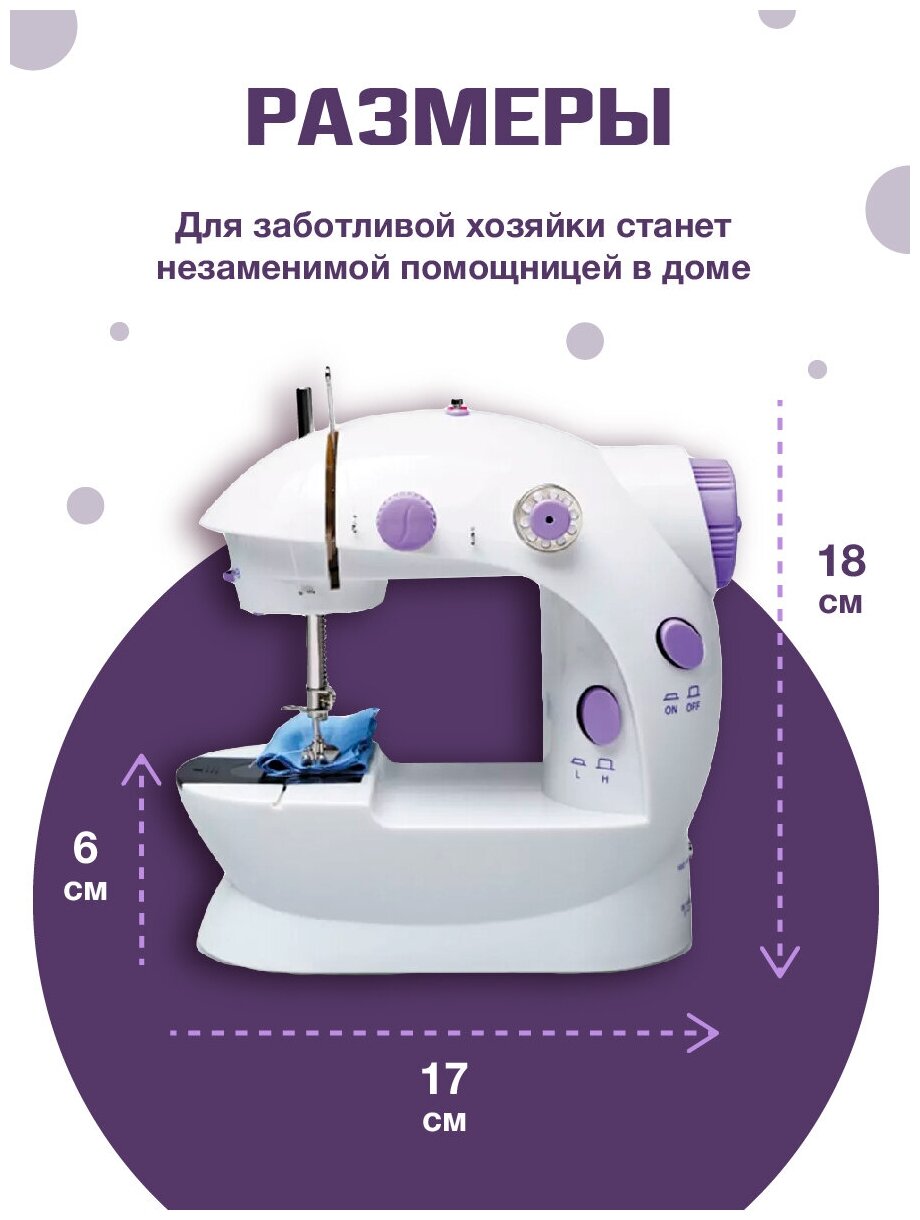 РАЗМЕРЫ

Для заботливой хозяйки станет незаменимой помощницей в доме

18 см

ON OFF

L H

6 см

17 см