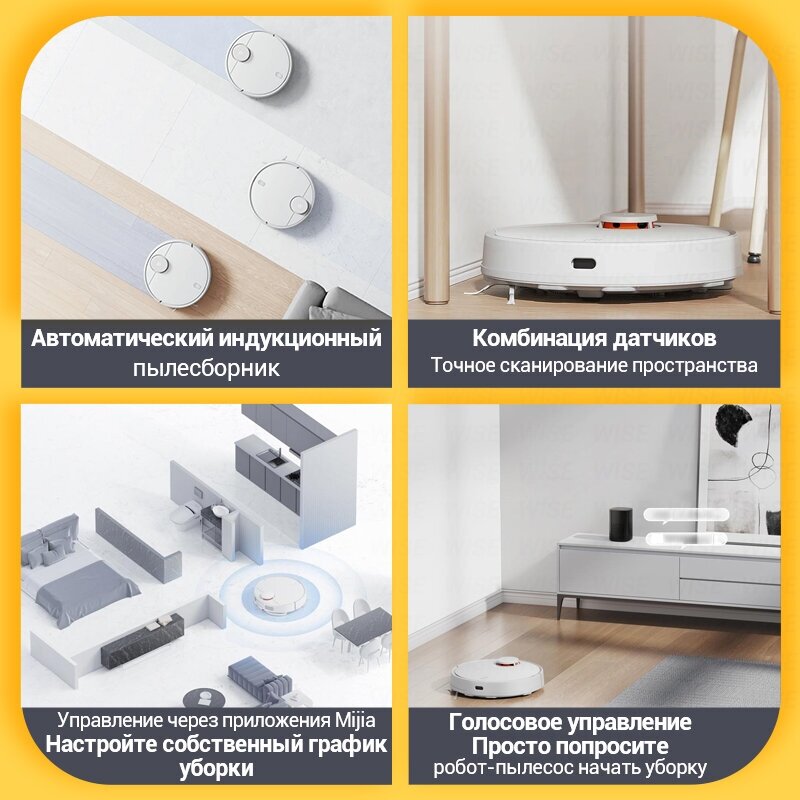 Автоматический индукционный пылесборник

Комбинация датчиков
Точное сканирование пространства

Управление через приложения Mijia
Настройте собственный график уборки

Голосовое управление
Просто попросите робот-пылесос начать уборку