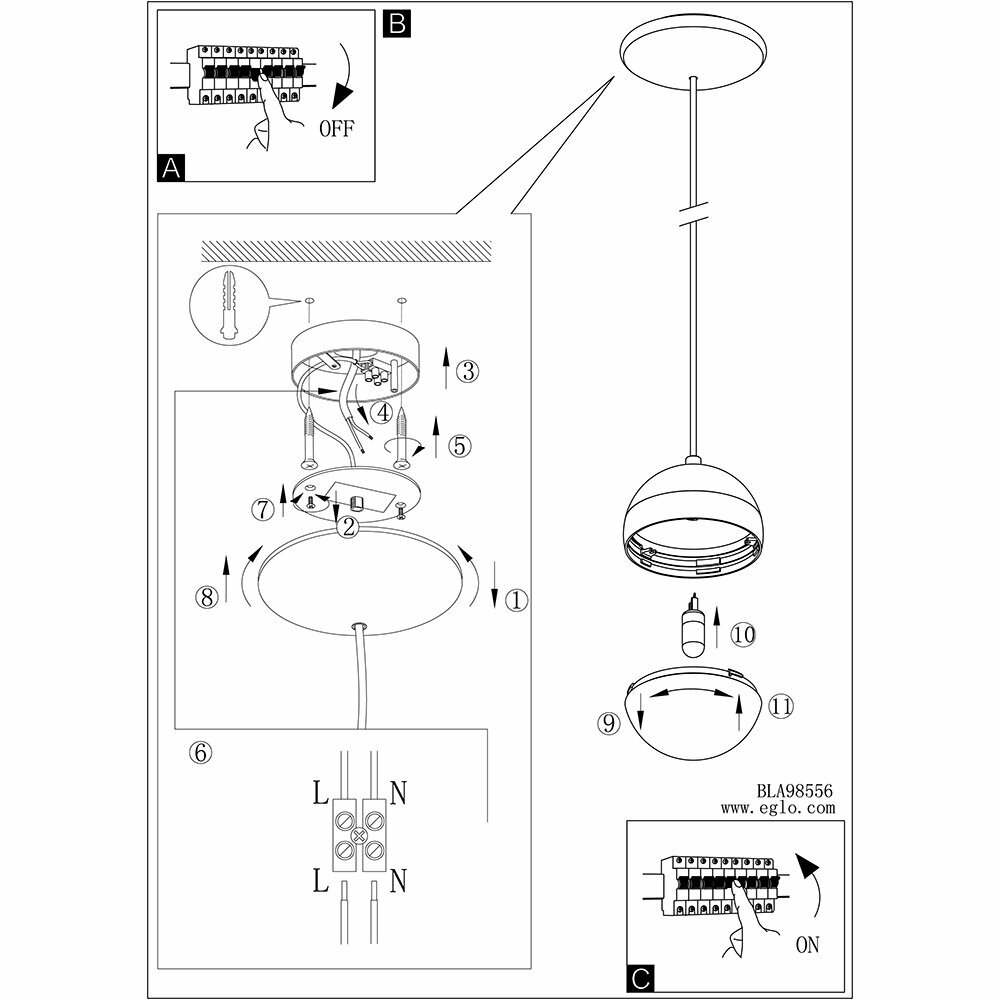 B
OFF
A
③
④
⑤
⑦
②
⑧
①
⑥
L N
L N
⑩
⑨
⑪
BLA98556
www.eglo.com
ON
C