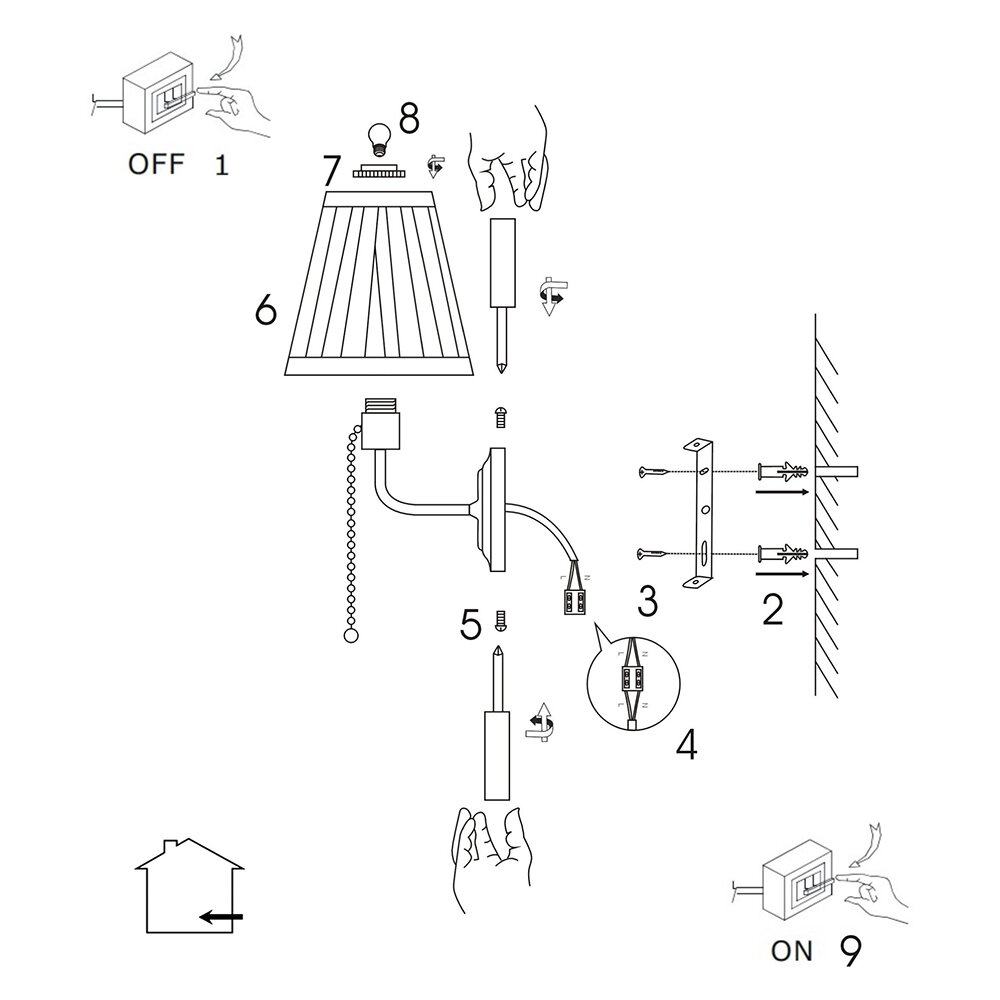 OFF 1

8

7

6

3

2

5

4

ON 9