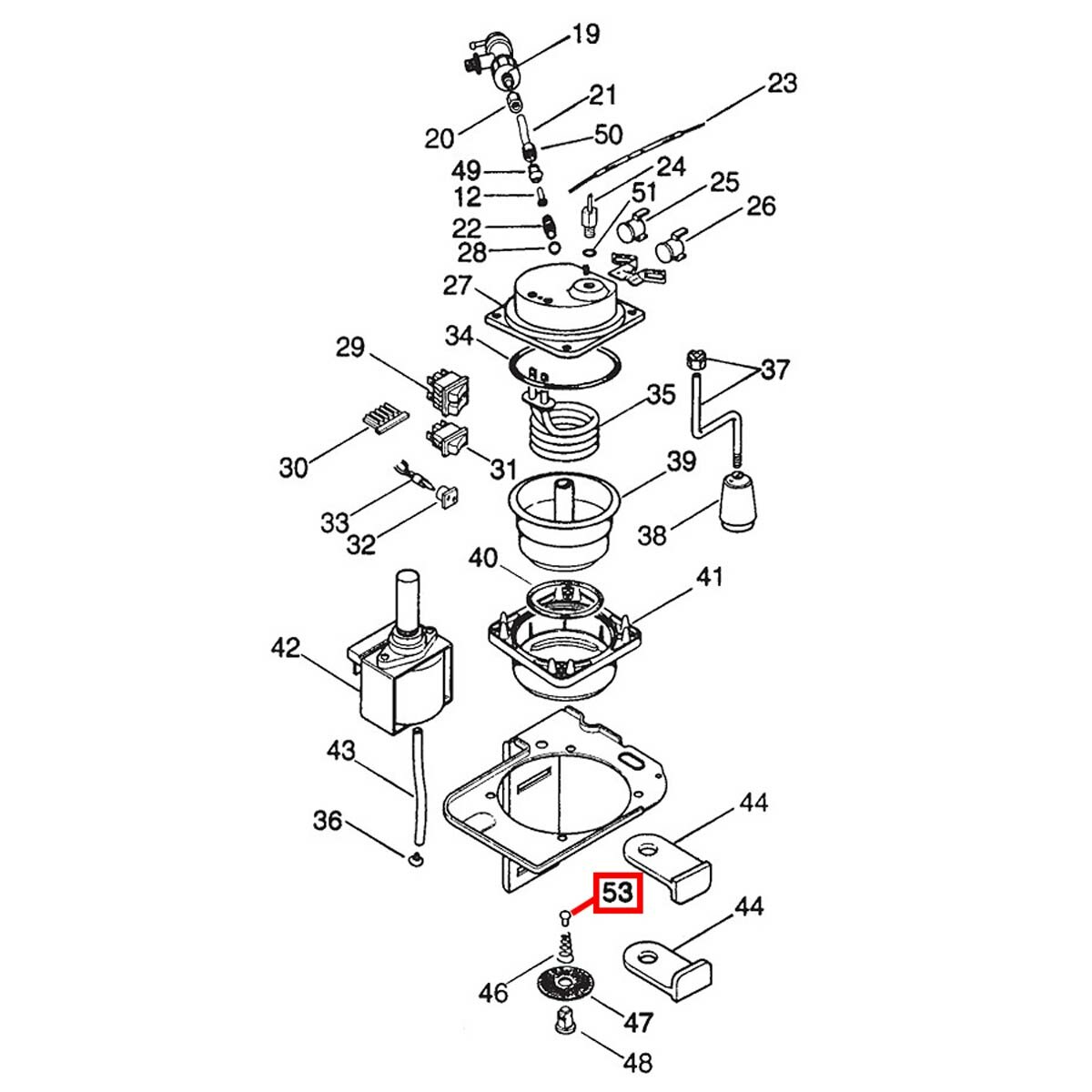 19
21
23
20
50
49
24
12
51
25
26
22
28
27
34
29
37
35
30
31
39
33
32
38
40
41
42
43
36
44
53
44
46
47
48