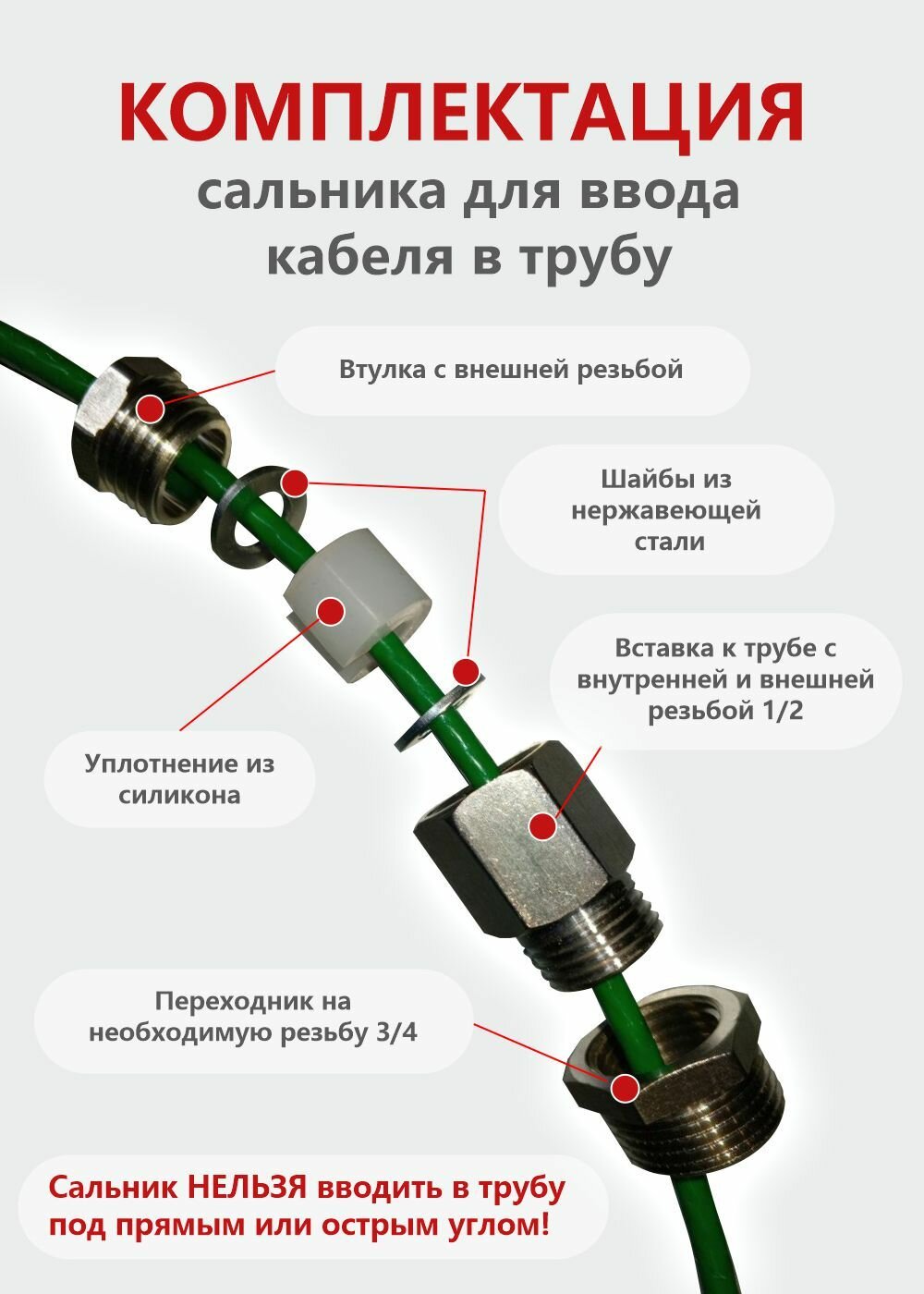 КОМПЛЕКТАЦИЯ

сальника для ввода кабеля в трубу

Втулка с внешней резьбой

Шайбы из нержавеющей стали

Вставка к трубе с внутренней и внешней резьбой 1/2

Уплотнение из силикона

Переходник на необходимую резьбу 3/4

Сальник НЕЛЬЗЯ вводить в трубу под прямым или острым углом!