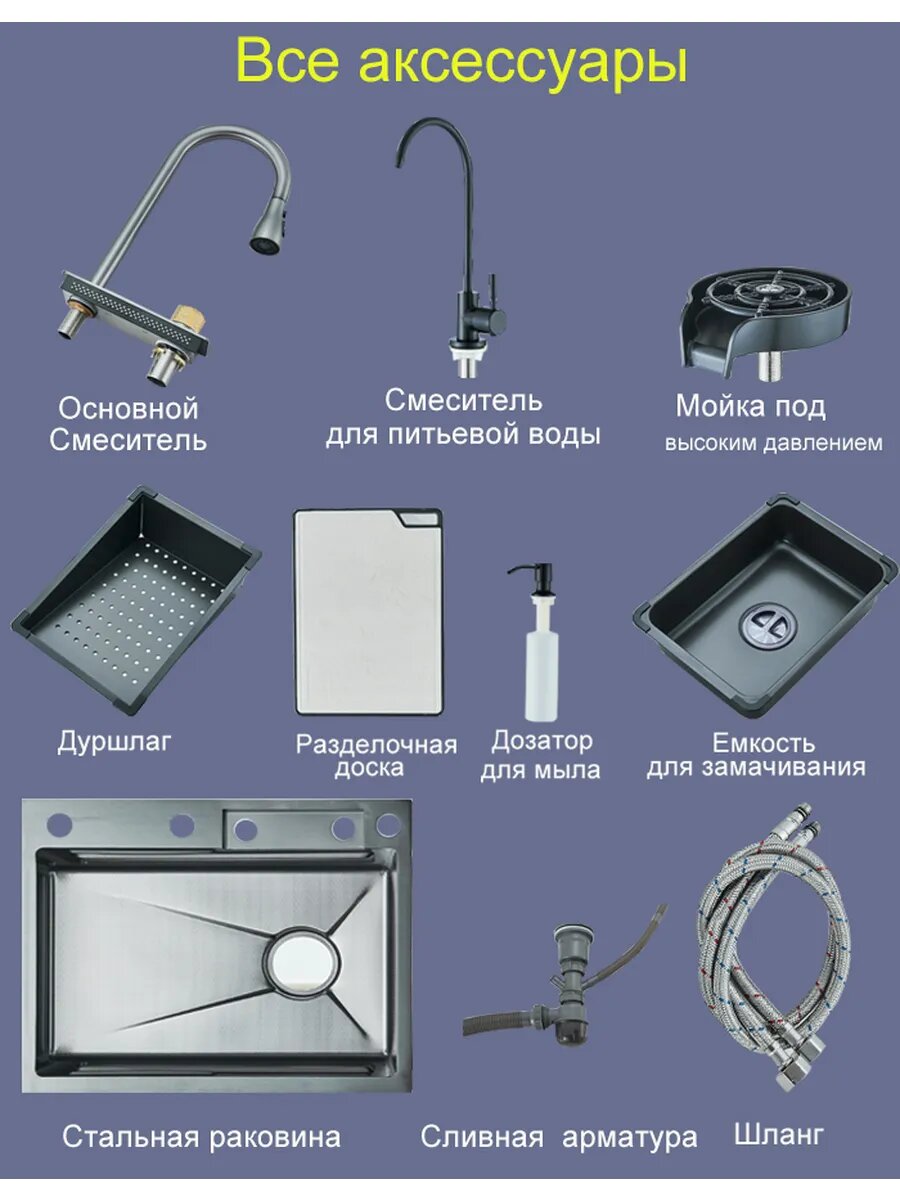 Все аксессуары

Основной Смеситель

Смеситель для питьевой воды

Мойка под высоким давлением

Дуршлаг

Разделочная доска

Дозатор для мыла

Емкость для замачивания

Стальная раковина

Сливная арматура

Шланг