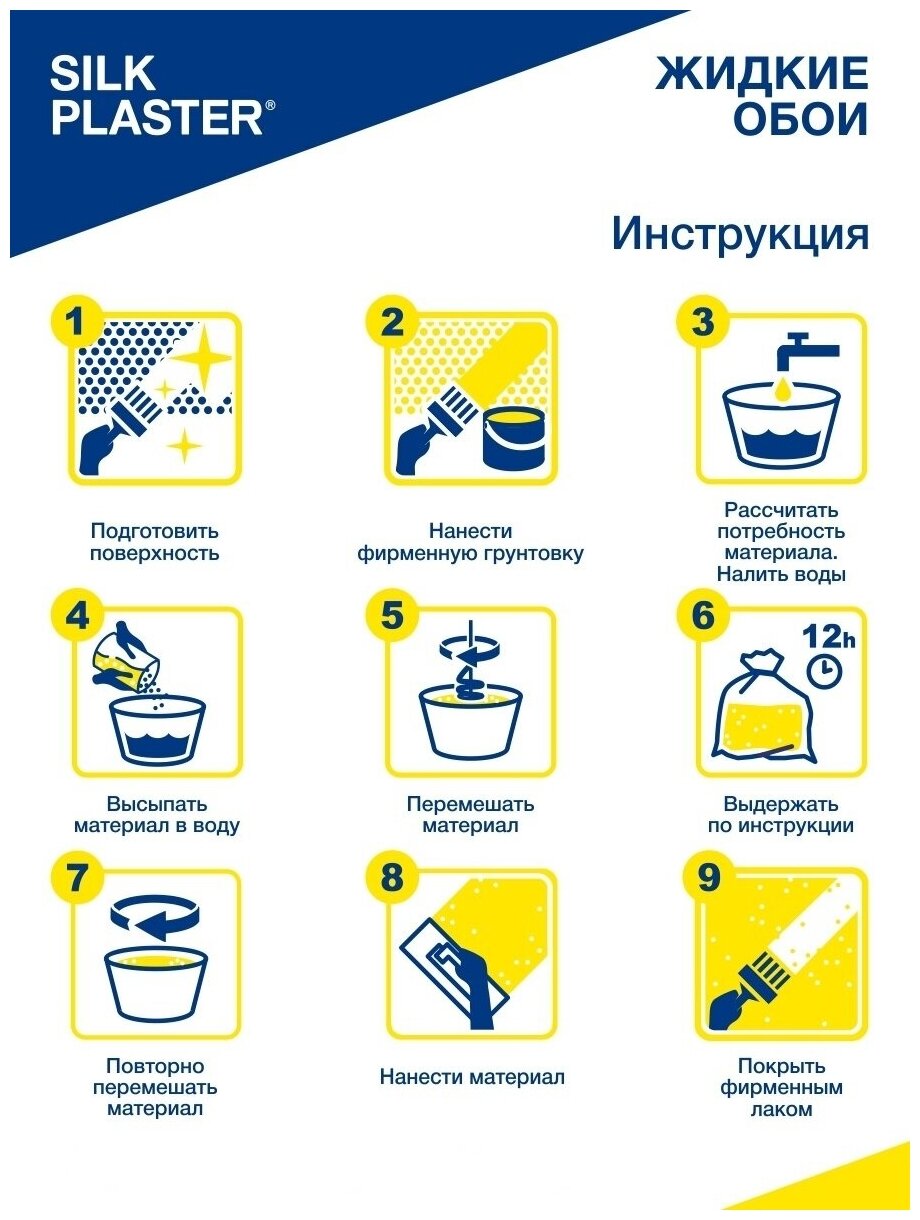 SILK PLASTER®

ЖИДКИЕ ОБОИ

Инструкция

1

Подготовить поверхность

2

Нанести фирменную грунтовку

3

Рассчитать потребность материала. Налить воды

4

Высыпать материал в воду

5

Перемешать материал

6

12h

Выдержать по инструкции

7

Повторно перемешать материал

8

Нанести материал

9

Покрыть фирменным лаком