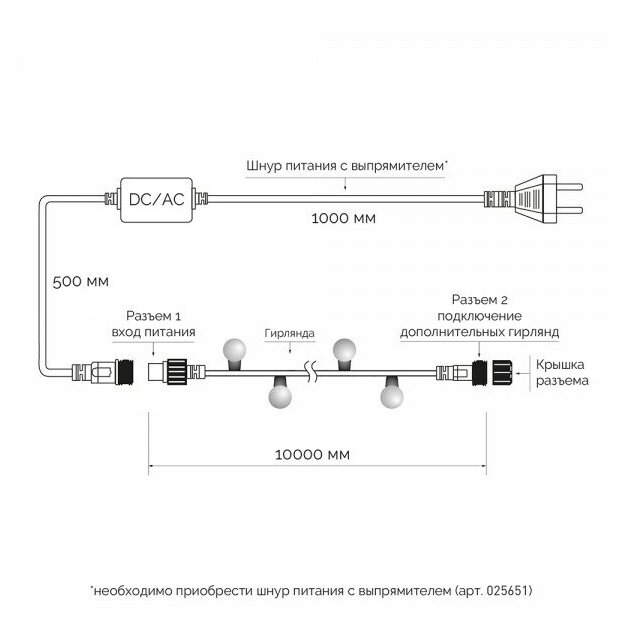 Шнур питания с выпрямителем*

DC/AC

1000 мм

500 мм

Разъем 1
вход питания

Гирлянда

Разъем 2
подключение
дополнительных гирлянд

Крышка
разъема

10000 мм

*необходимо приобрести шнур питания с выпрямителем (арт. 025651)