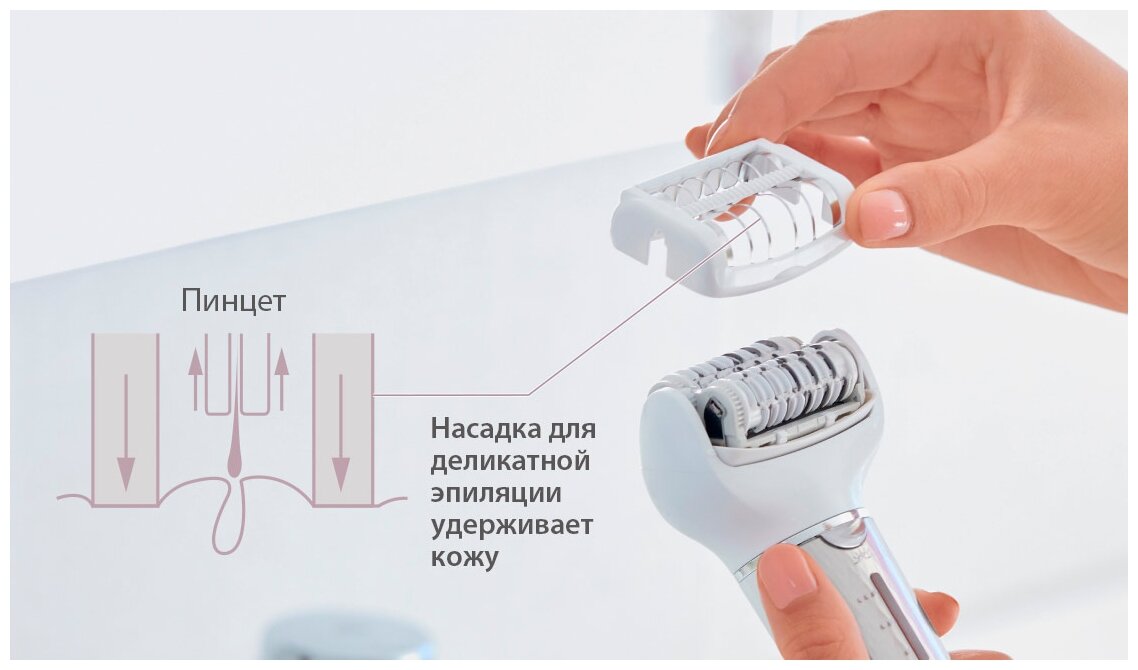 Пинцет

Насадка для деликатной эпиляции удерживает кожу