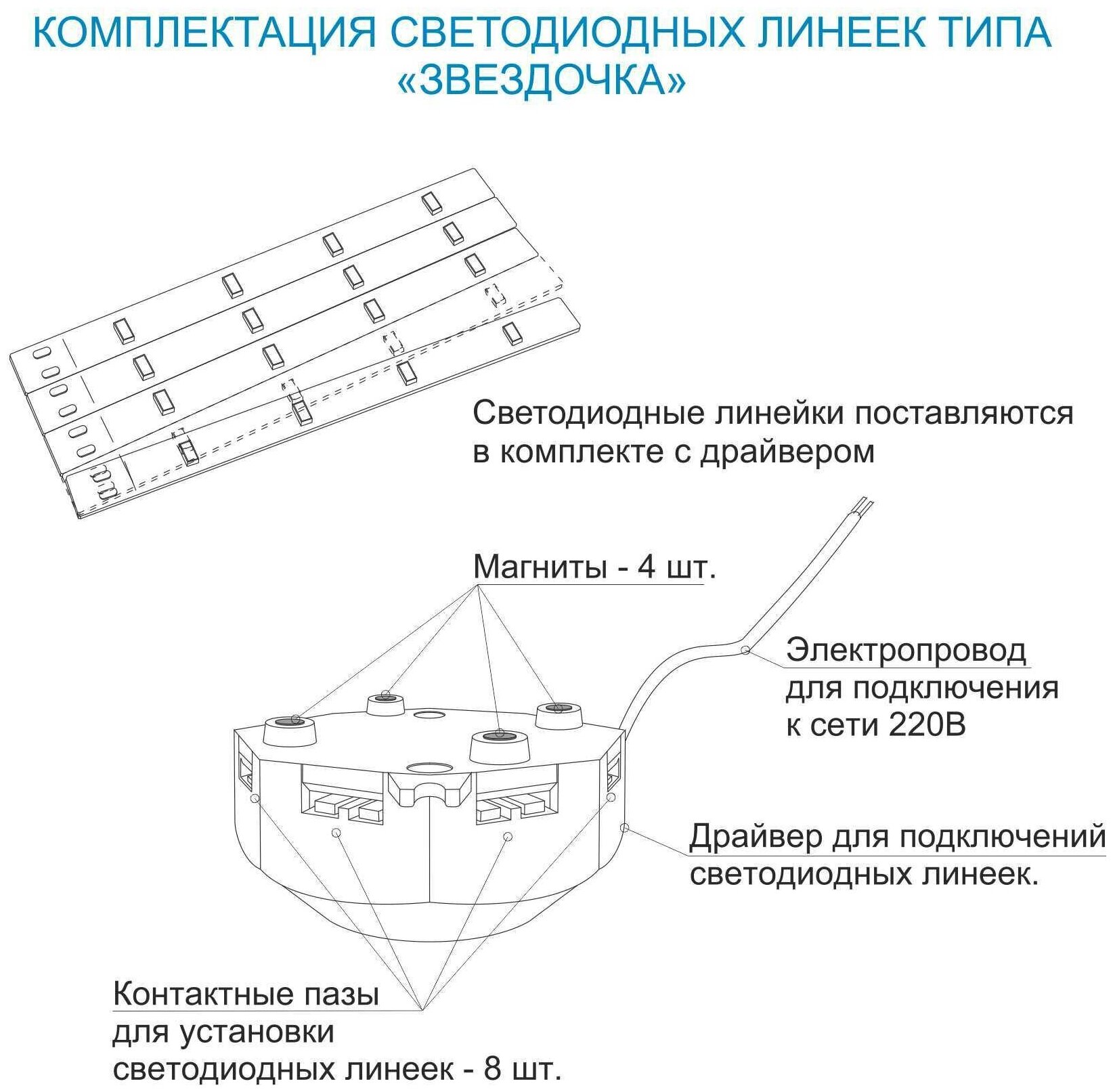 КОМПЛЕКТАЦИЯ СВЕТОДИОДНЫХ ЛИНЕЕК ТИПА «ЗВЕЗДОЧКА»

Светодиодные линейки поставляются в комплекте с драйвером

Магниты - 4 шт.

Электропровод для подключения к сети 220В

Драйвер для подключений светодиодных линеек.

Контактные пазы для установки светодиодных линеек - 8 шт.