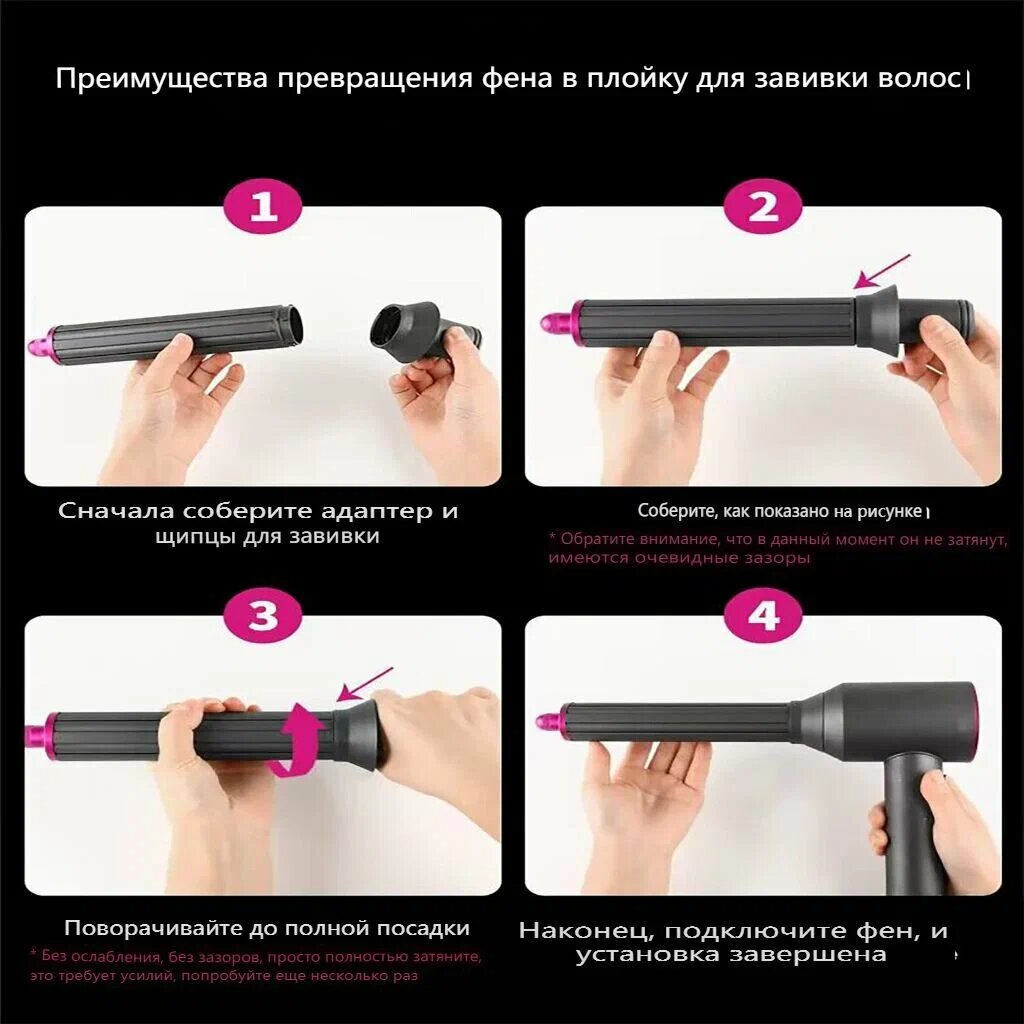 Преимущества превращения фена в плойку для завивки волос

1

Сначала соберите адаптер и щипцы для завивки

2

Соберите, как показано на рисунке

* Обратите внимание, что в данный момент он не затянут, имеются очевидные зазоры

3

Поворачивайте до полной посадки

* Без ослабления, без зазоров, просто полностью затяните, это требует усилий, попробуйте еще несколько раз

4

Наконец, подключите фен, и установка завершена